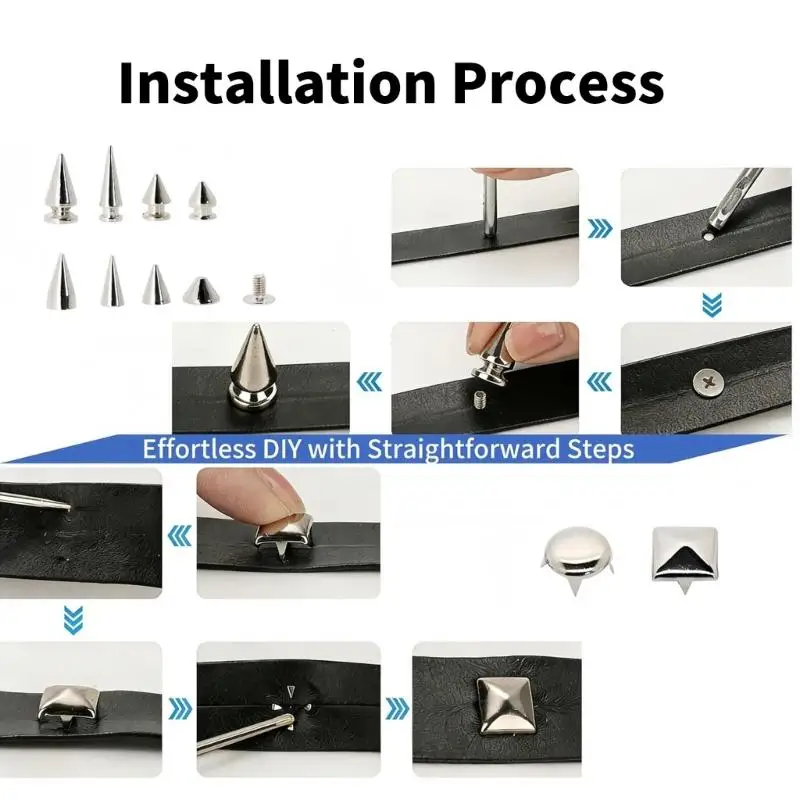 Installation Process

Effortless DIY with Straightforward Steps