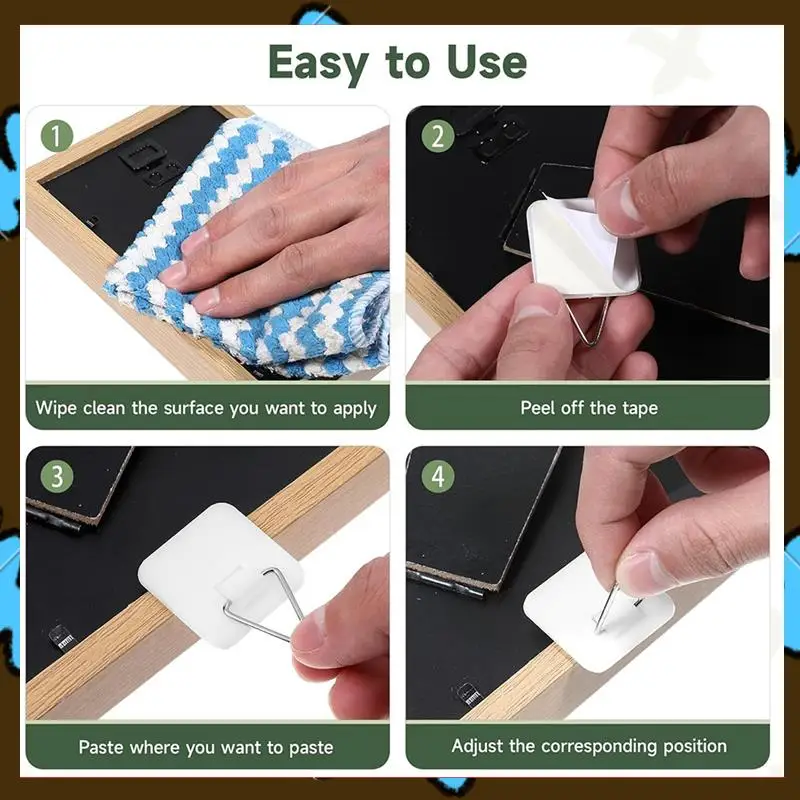 Easy to Use

1

Wipe clean the surface you want to apply

2

Peel off the tape

3

Paste where you want to paste

4

Adjust the corresponding position