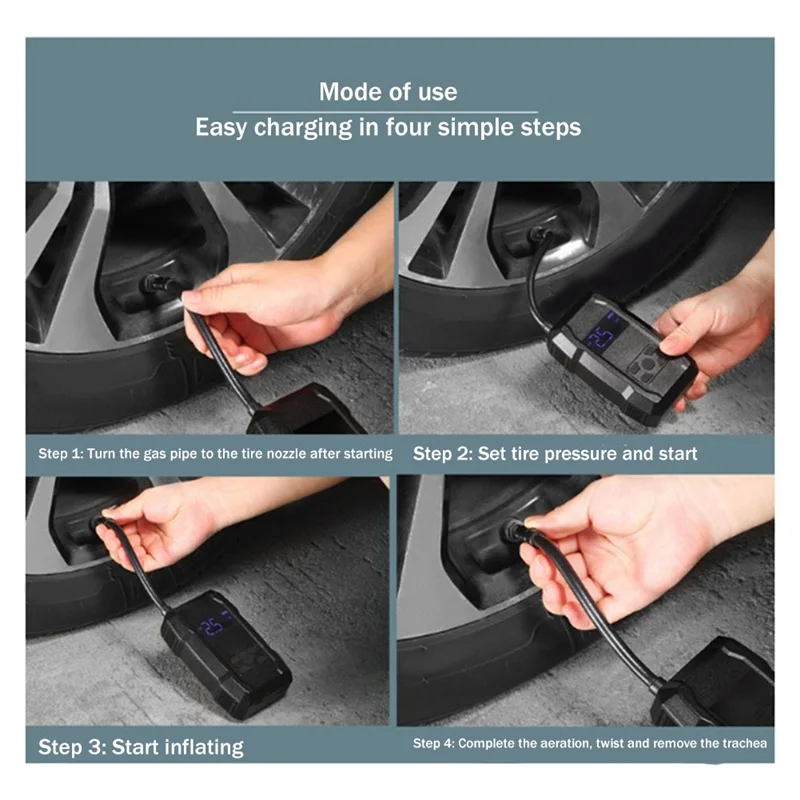 Mode of use
Easy charging in four simple steps

25

Step 1: Turn the gas pipe to the tire nozzle after starting

Step 2: Set tire pressure and start

25

Step 3: Start inflating

Step 4: Complete the aeration, twist and remove the trachea