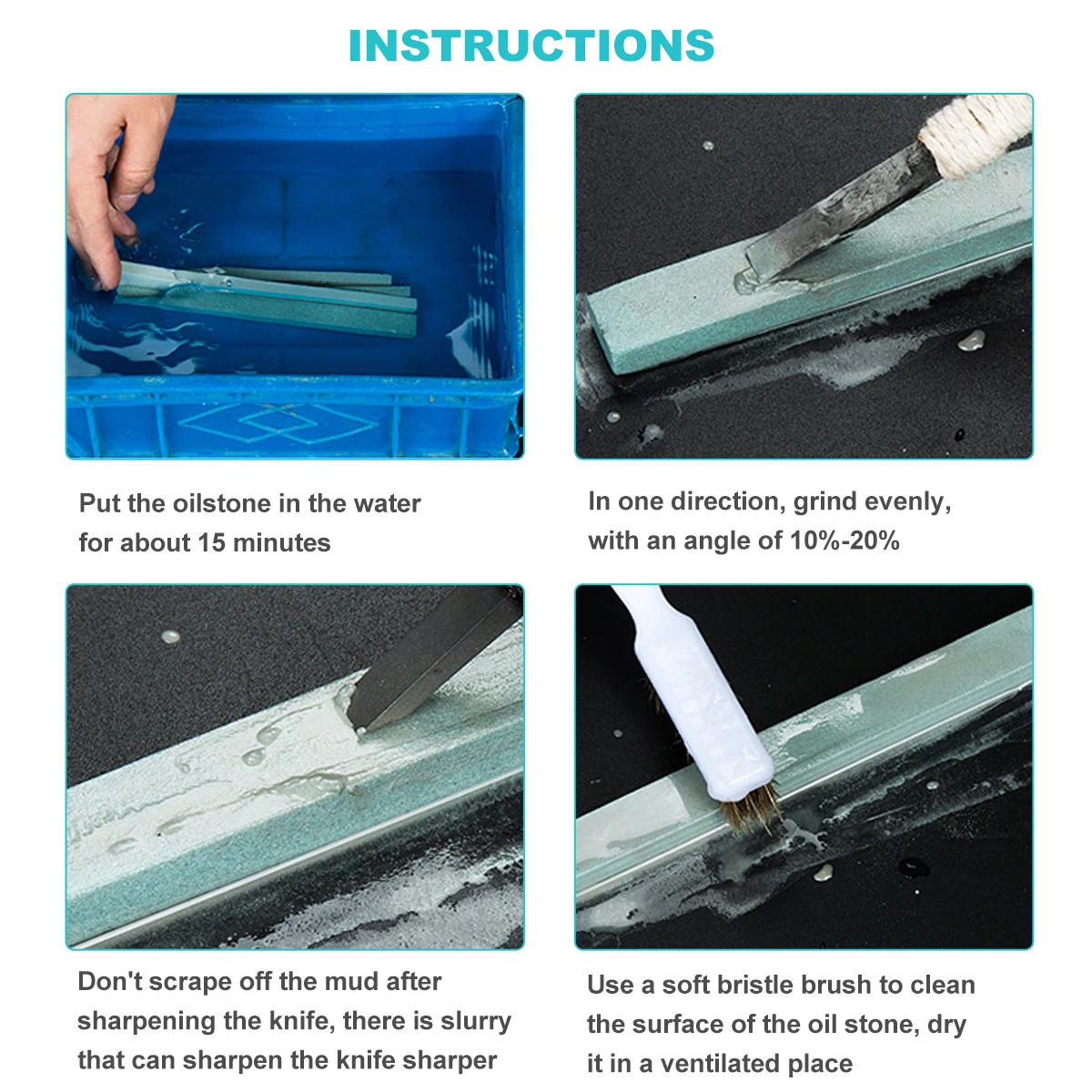 INSTRUCTIONS

Put the oilstone in the water for about 15 minutes

In one direction, grind evenly, with an angle of 10%-20%

Don't scrape off the mud after sharpening the knife, there is slurry that can sharpen the knife sharper

Use a soft bristle brush to clean the surface of the oil stone, dry it in a ventilated place