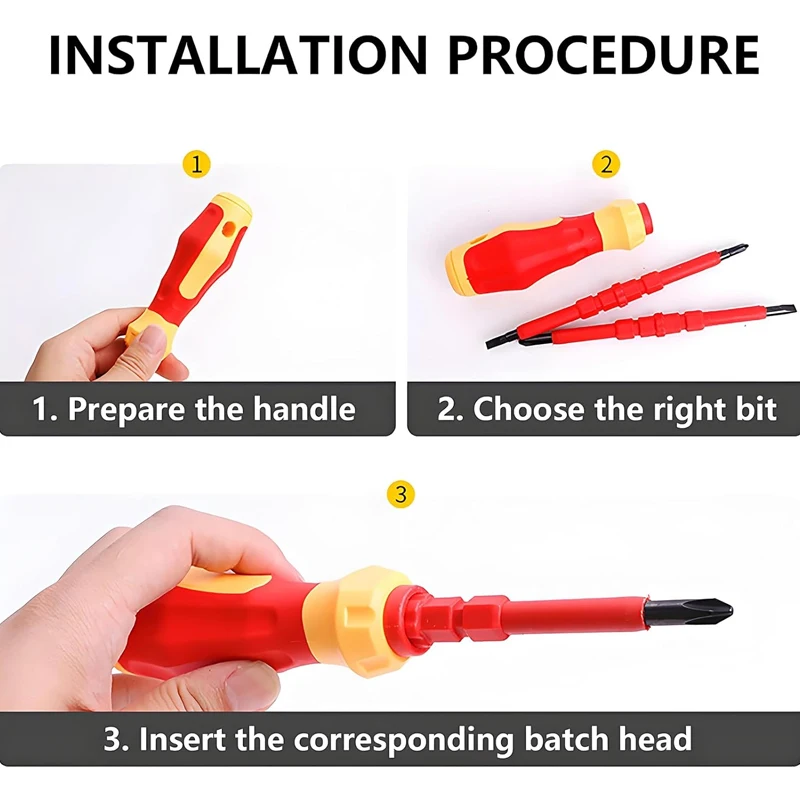 INSTALLATION PROCEDURE

1

1. Prepare the handle

2

2. Choose the right bit

3

3. Insert the corresponding batch head