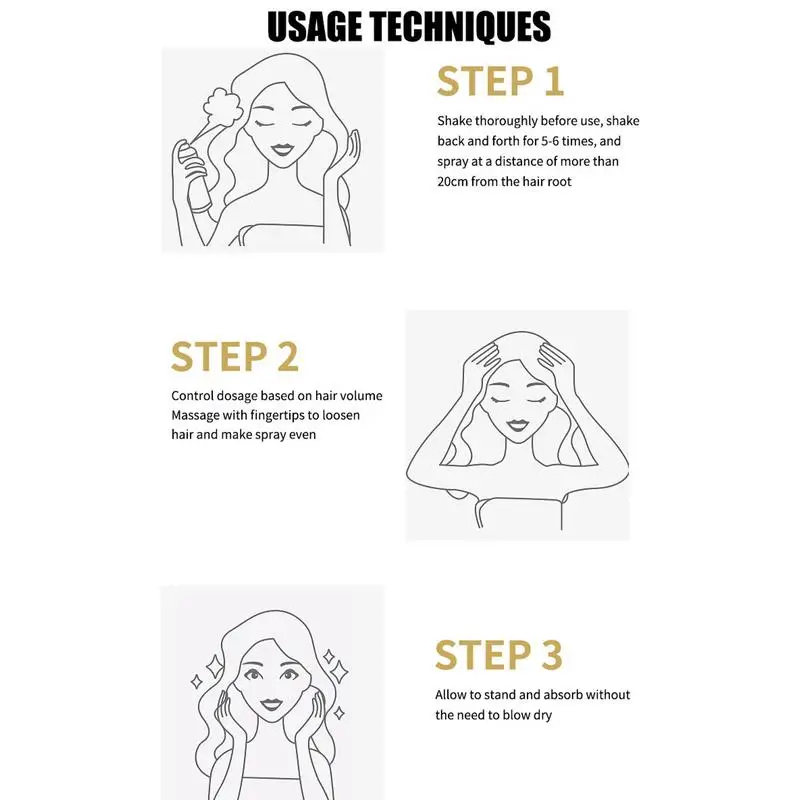 USAGE TECHNIQUES

STEP 1

Shake thoroughly before use, shake back and forth for 5-6 times, and spray at a distance of more than 20cm from the hair root

STEP 2

Control dosage based on hair volume
Massage with fingertips to loosen hair and make spray even

STEP 3

Allow to stand and absorb without the need to blow dry