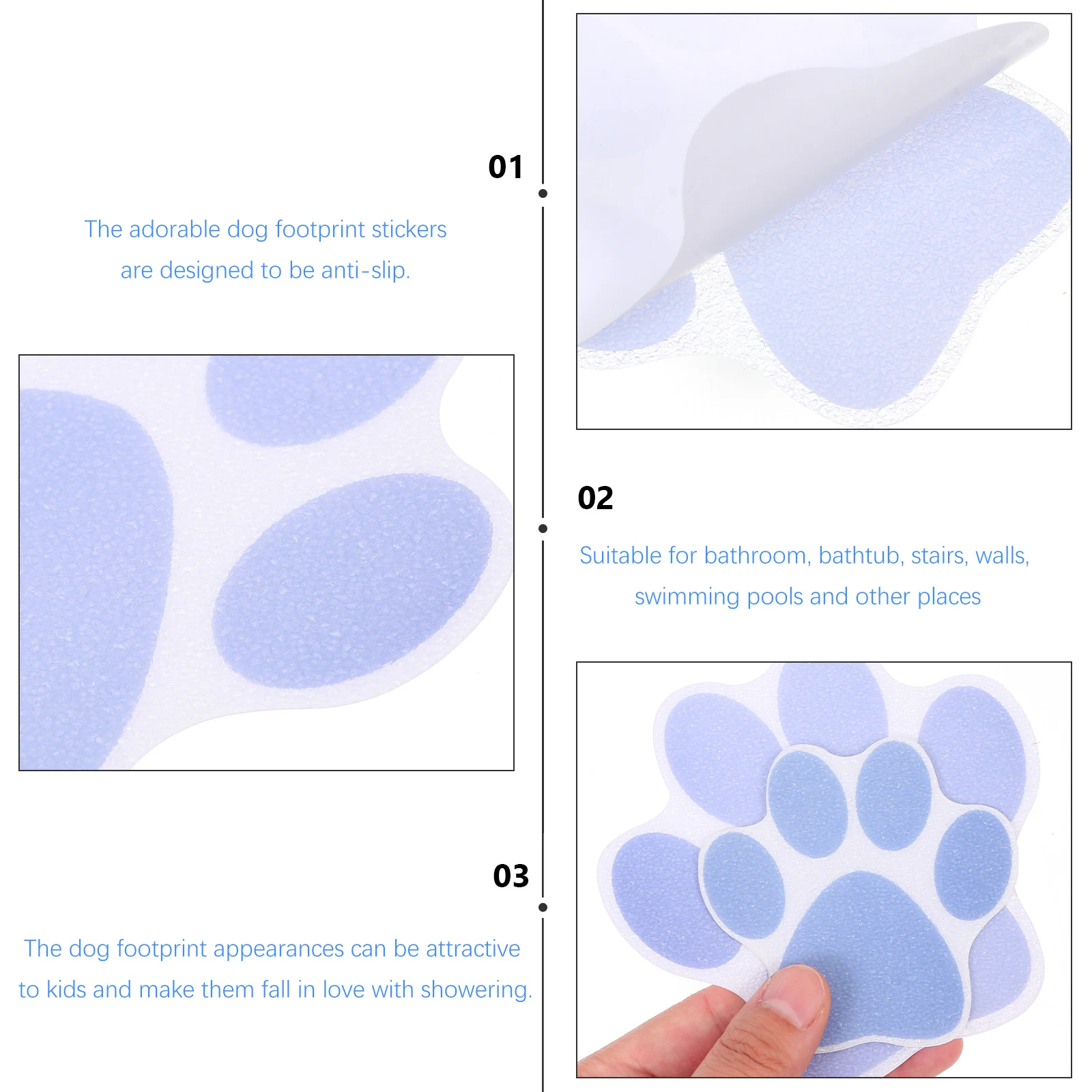 01

The adorable dog footprint stickers are designed to be anti-slip.

02

Suitable for bathroom, bathtub, stairs, walls, swimming pools and other places

03

The dog footprint appearances can be attractive to kids and make them fall in love with showering.