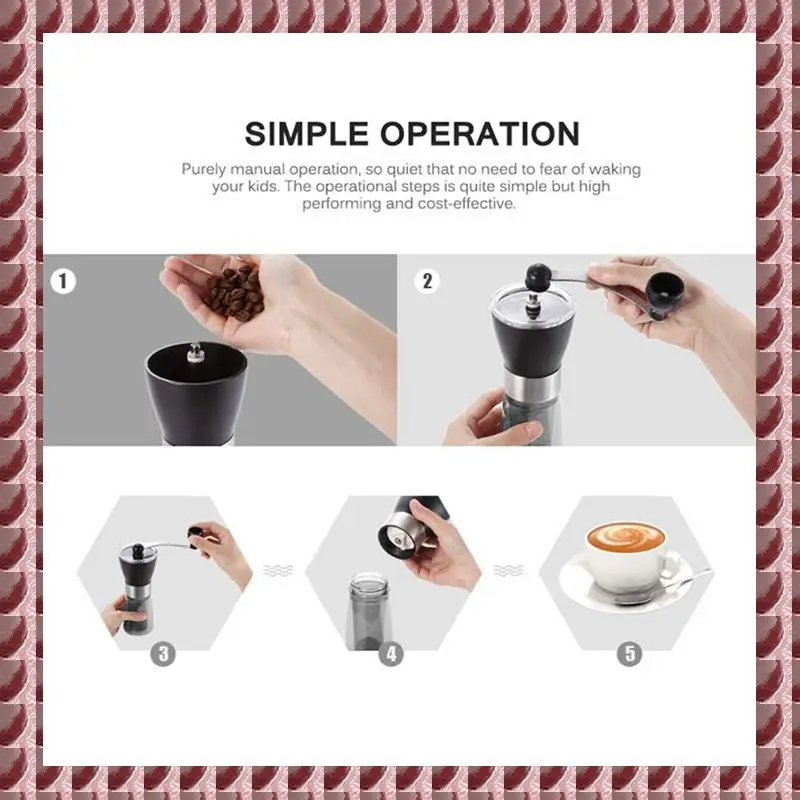 SIMPLE OPERATION

Purely manual operation, so quiet that no need to fear of waking your kids. The operational steps is quite simple but high performing and cost-effective.

1

2

3

4

5