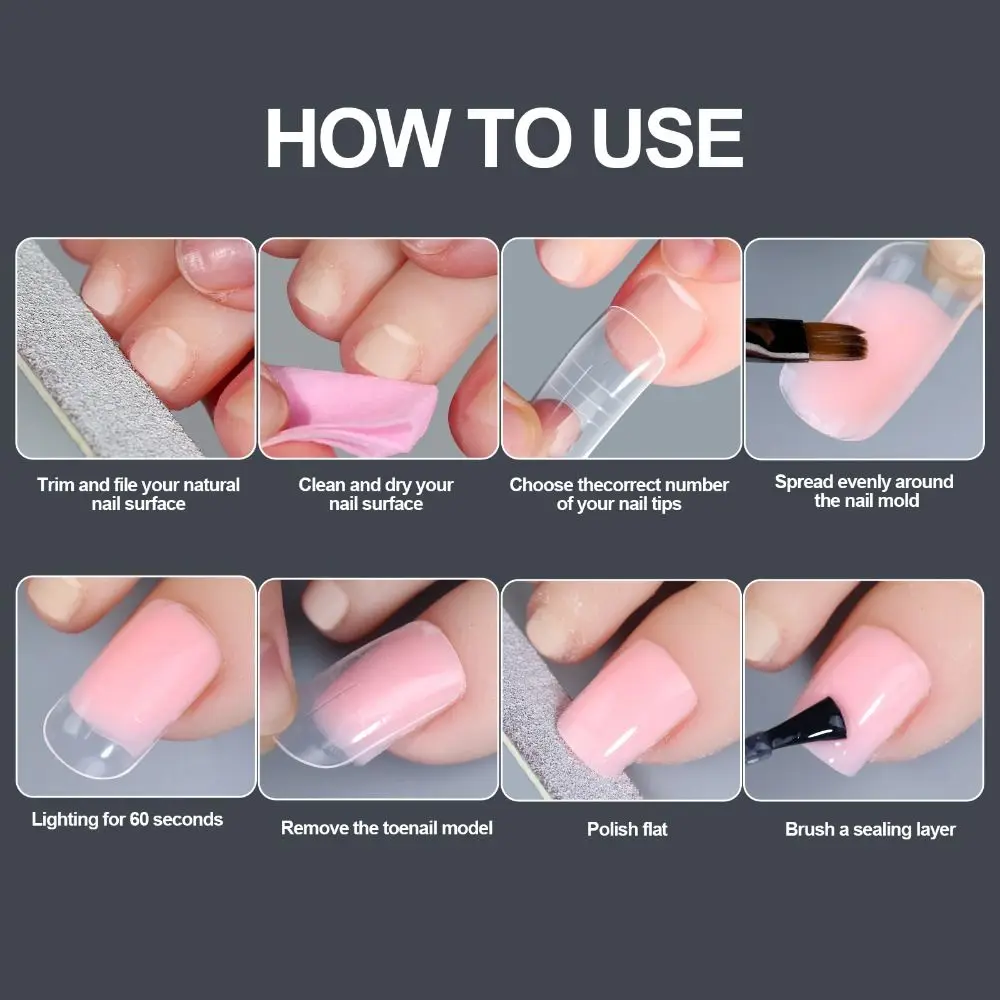 HOW TO USE

Trim and file your natural nail surface

Clean and dry your nail surface

Choose thecorrect number of your nail tips

Spread evenly around the nail mold

Lighting for 60 seconds

Remove the toenail model

Polish flat

Brush a sealing layer