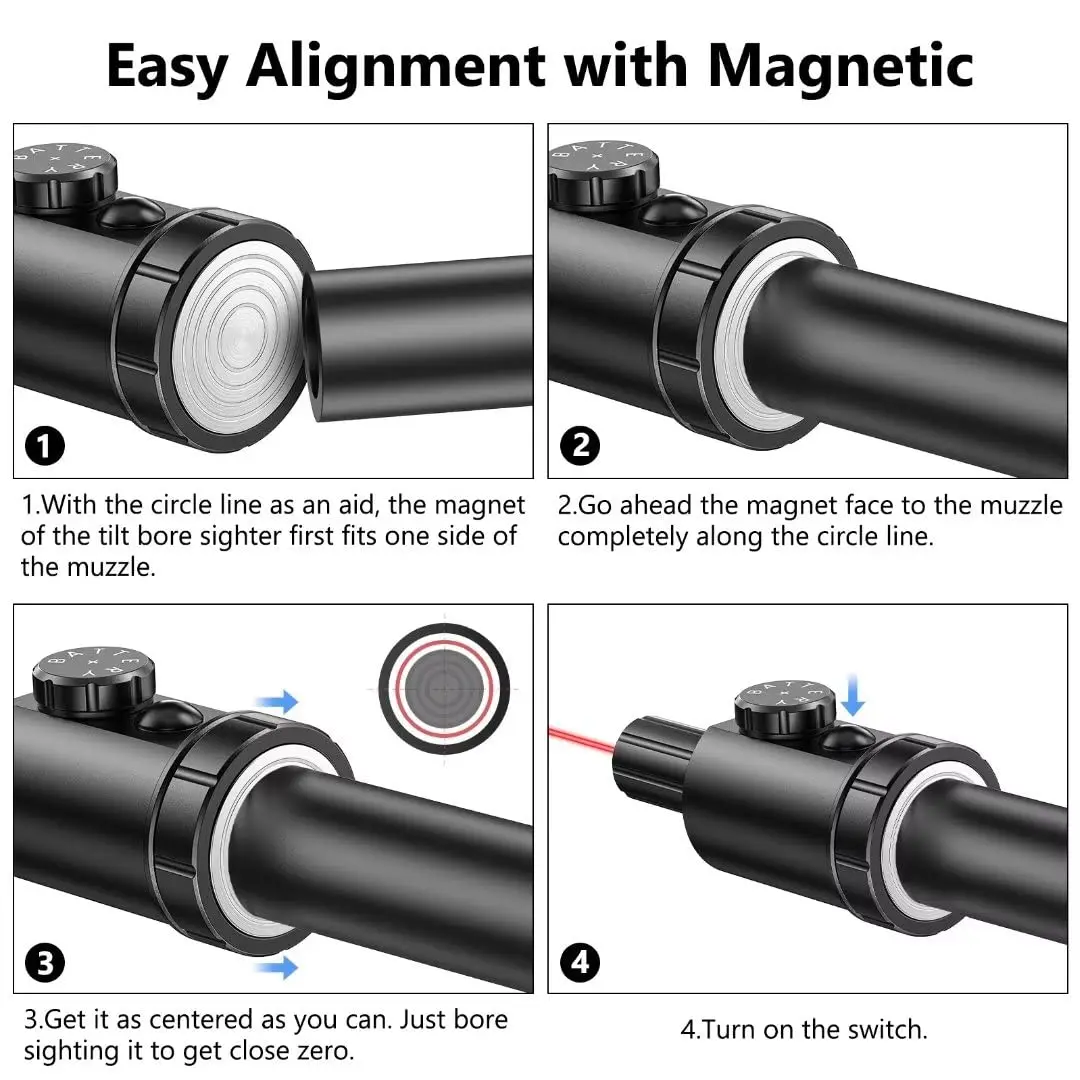 Easy Alignment with Magnetic

BATTERY

1

1.With the circle line as an aid, the magnet of the tilt bore sighter first fits one side of the muzzle.

BATTERY

2

2.Go ahead the magnet face to the muzzle completely along the circle line.

BATTERY

3

3.Get it as centered as you can. Just bore sighting it to get close zero.

BATTERY

4

4.Turn on the switch.