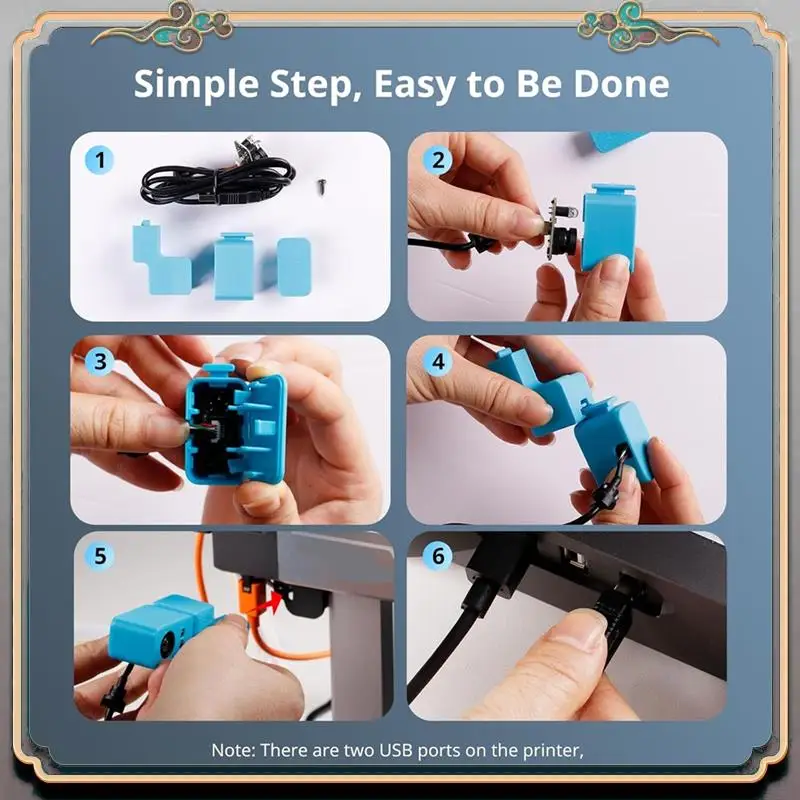 Simple Step, Easy to Be Done

1

2

3

4

5

6

Note: There are two USB ports on the printer,