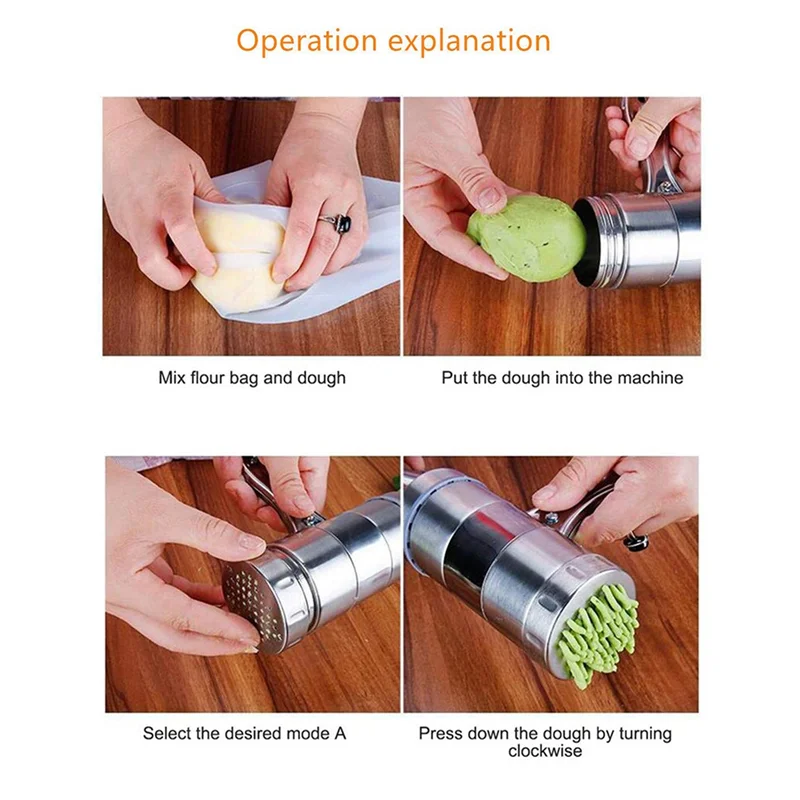 Operation explanation

Mix flour bag and dough

Put the dough into the machine

Select the desired mode A

Press down the dough by turning clockwise