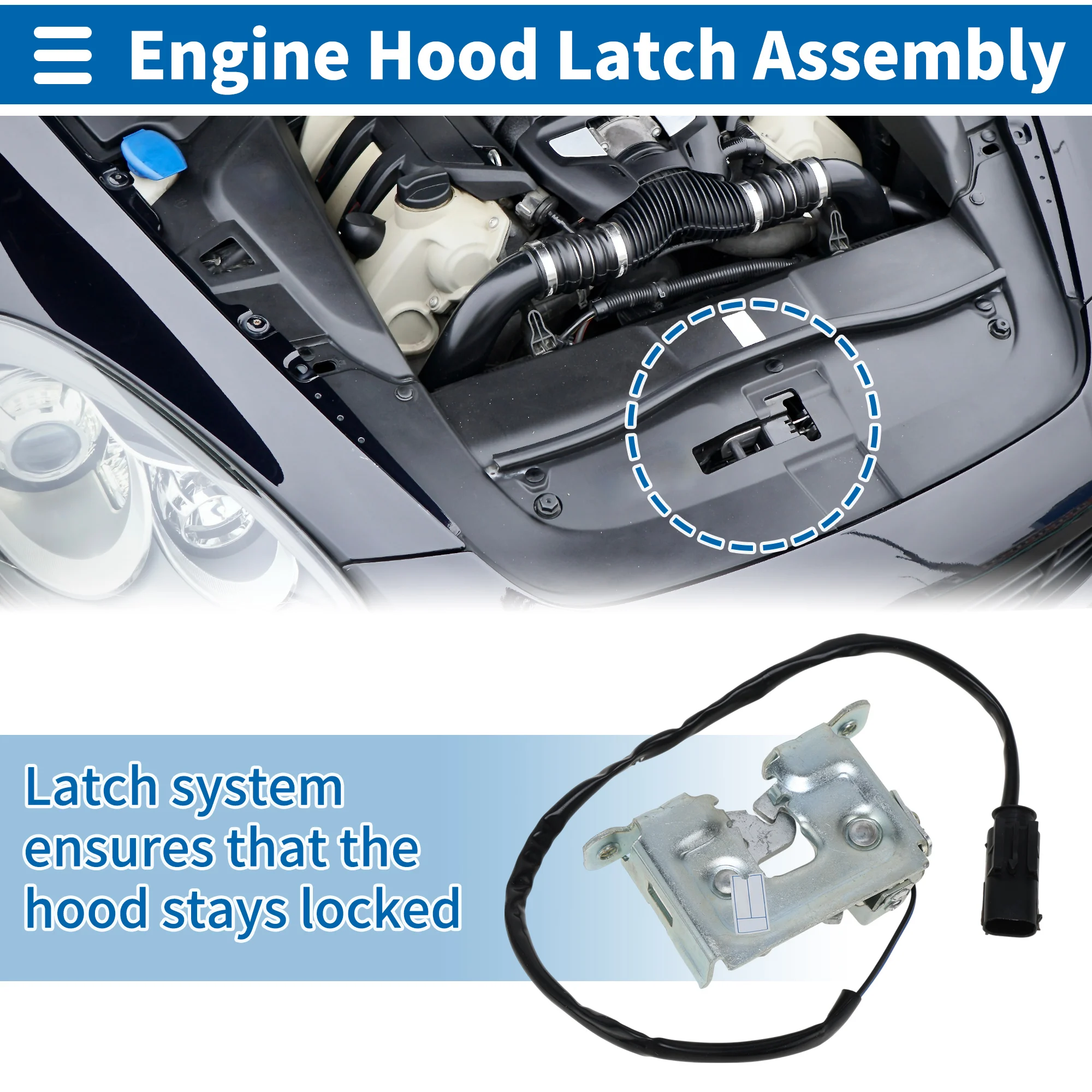 Engine Hood Latch Assembly

Latch system ensures that the hood stays locked