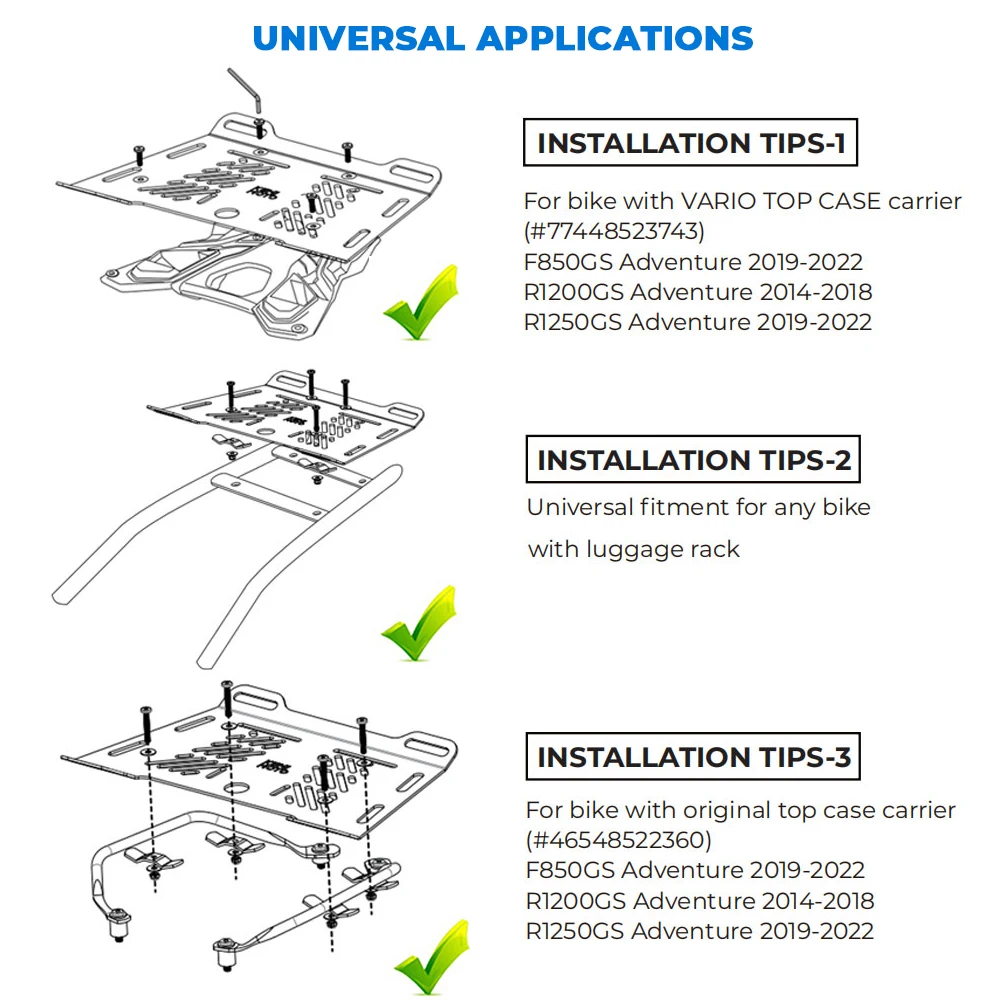 UNIVERSAL APPLICATIONS

INSTALLATION TIPS-1

For bike with VARIO TOP CASE carrier (#77448523743)
F850GS Adventure 2019-2022
R1200GS Adventure 2014-2018
R1250GS Adventure 2019-2022

INSTALLATION TIPS-2

Universal fitment for any bike with luggage rack

INSTALLATION TIPS-3

For bike with original top case carrier (#46548522360)
F850GS Adventure 2019-2022
R1200GS Adventure 2014-2018
R1250GS Adventure 2019-2022