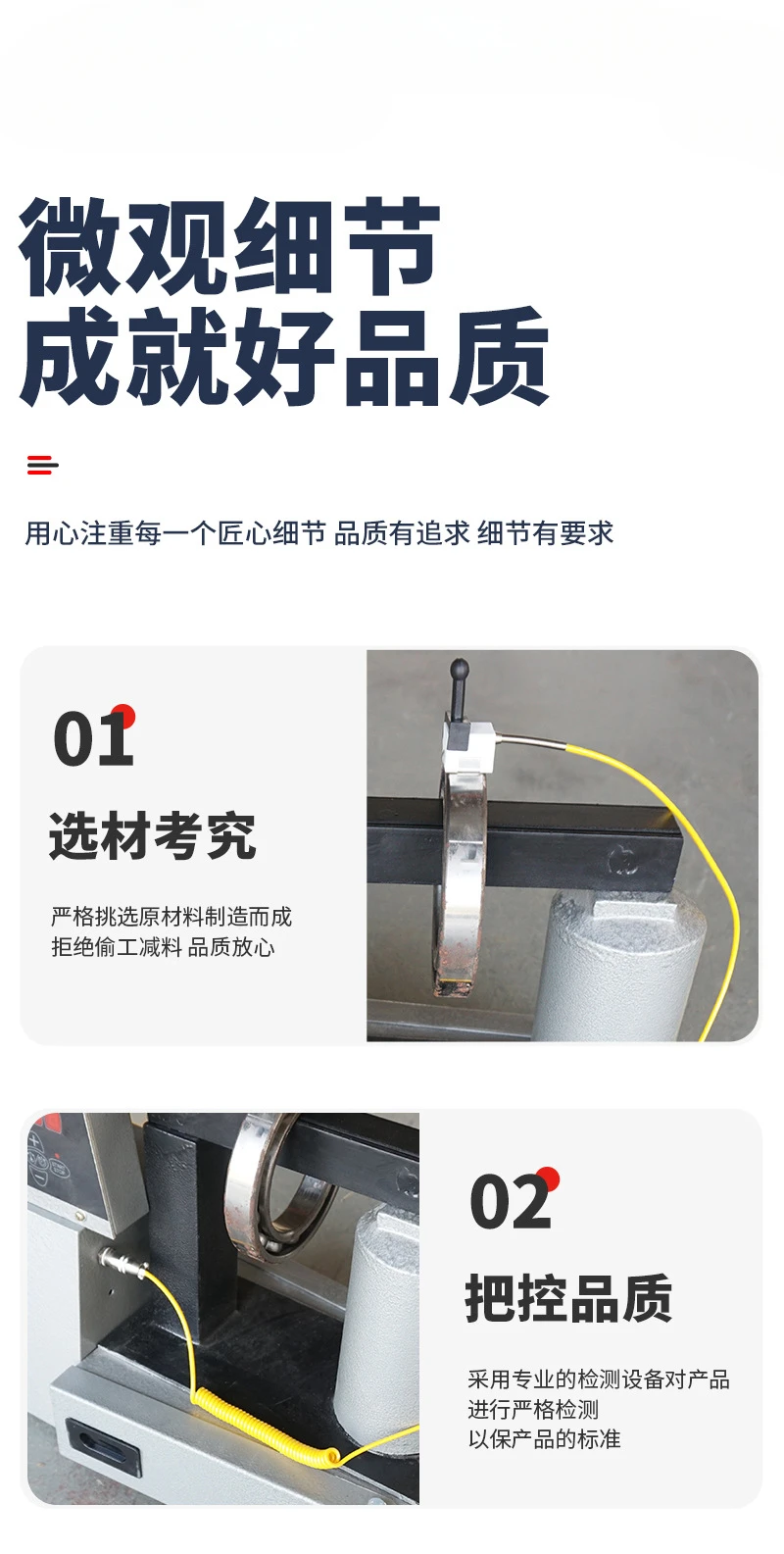 微观细节
成就好品质

用心注重每一个匠心细节 品质有追求 细节有要求

01

选材考究

严格挑选原材料制造而成
拒绝偷工减料 品质放心

02

把控品质

采用专业的检测设备对产品
进行严格检测
以保产品的标准