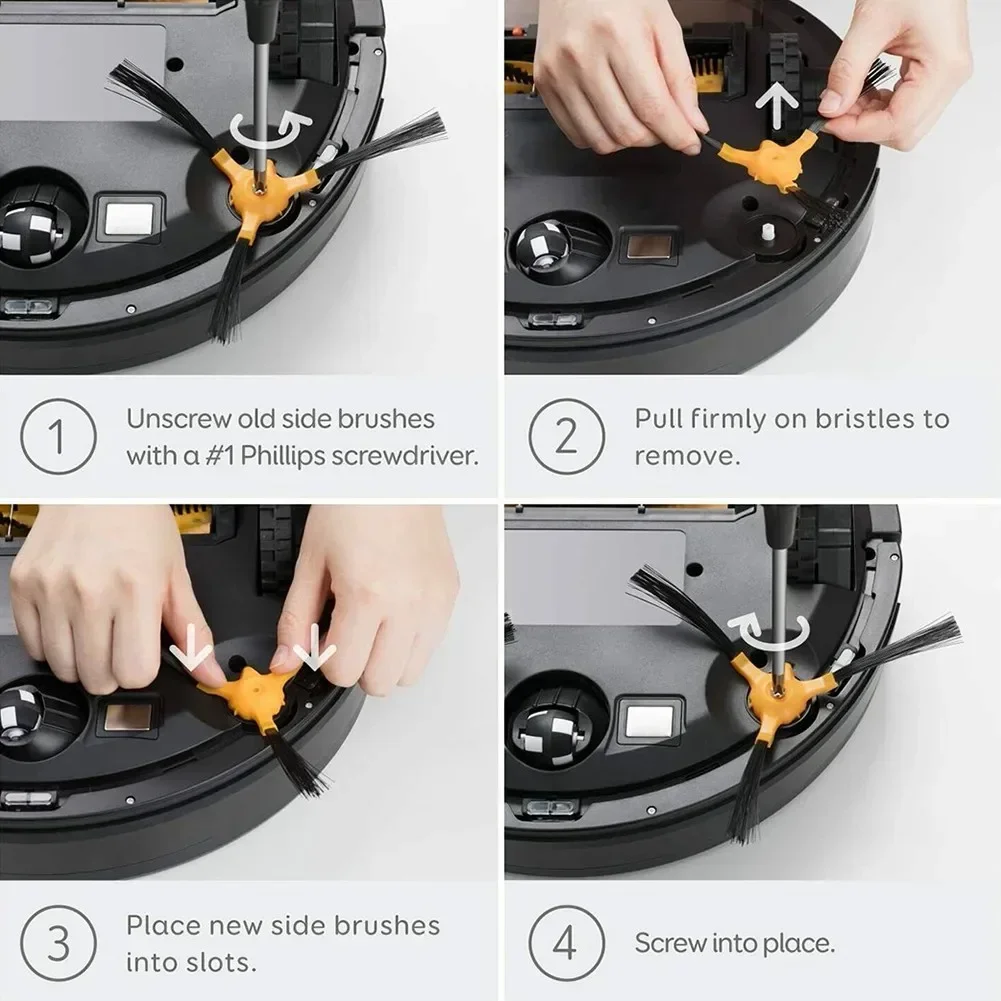 1 Unscrew old side brushes with a #1 Phillips screwdriver.

2 Pull firmly on bristles to remove.

3 Place new side brushes into slots.

4 Screw into place.