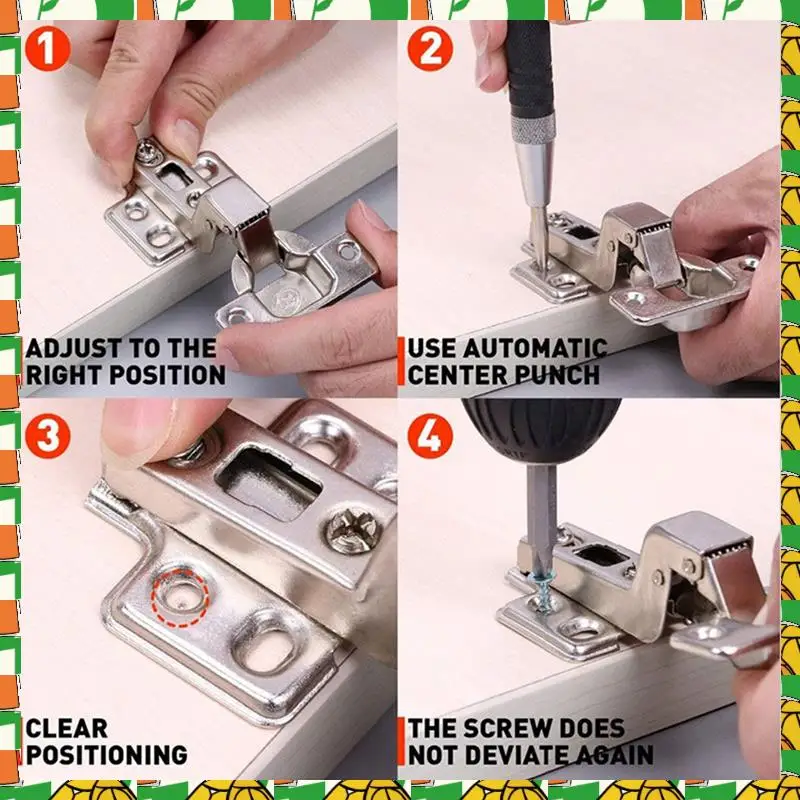 1
ADJUST TO THE RIGHT POSITION

2
USE AUTOMATIC CENTER PUNCH

3
CLEAR POSITIONING

4
THE SCREW DOES NOT DEVIATE AGAIN