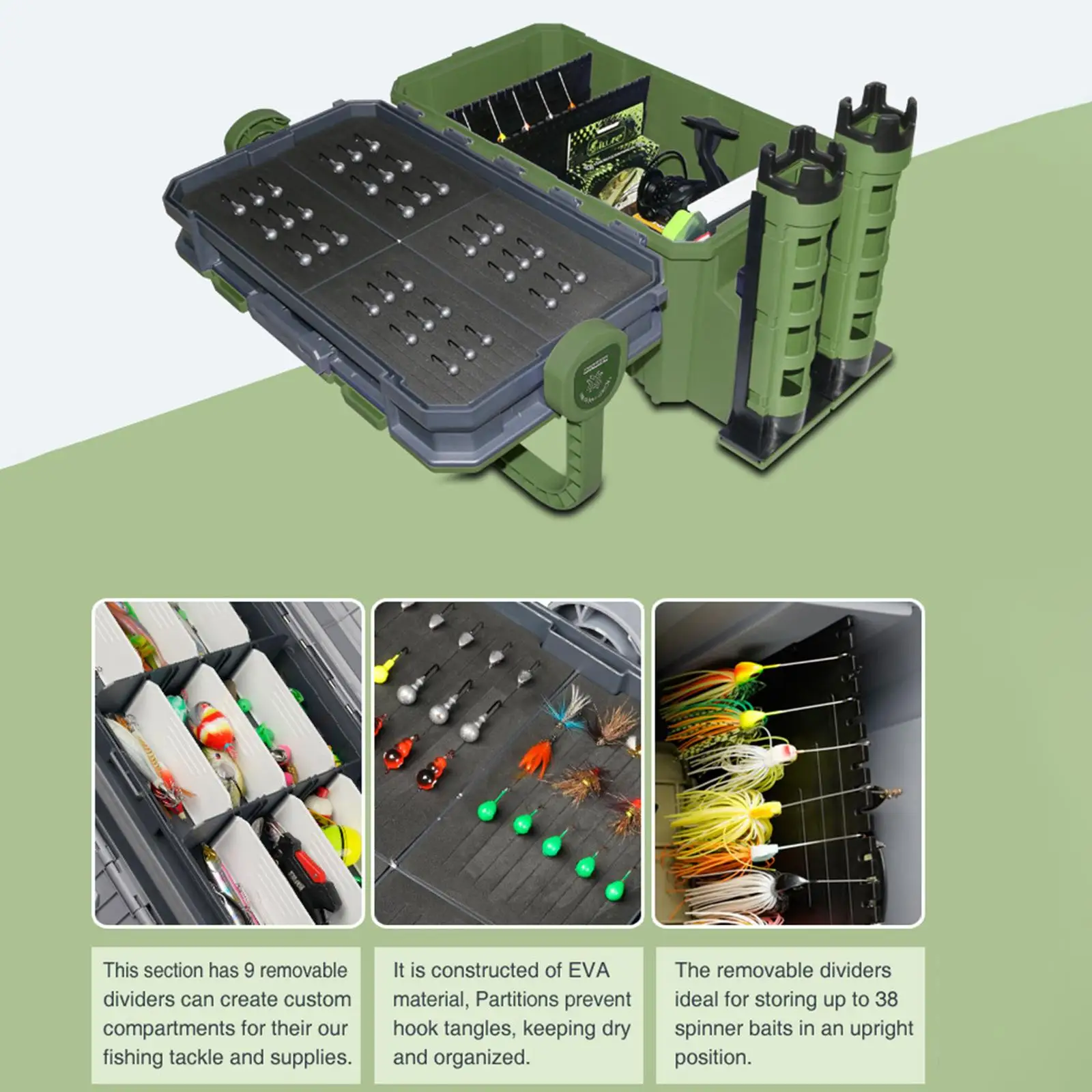 This section has 9 removable dividers can create custom compartments for their our fishing tackle and supplies.

It is constructed of EVA material, Partitions prevent hook tangles, keeping dry and organized.

The removable dividers ideal for storing up to 38 spinner baits in an upright position.