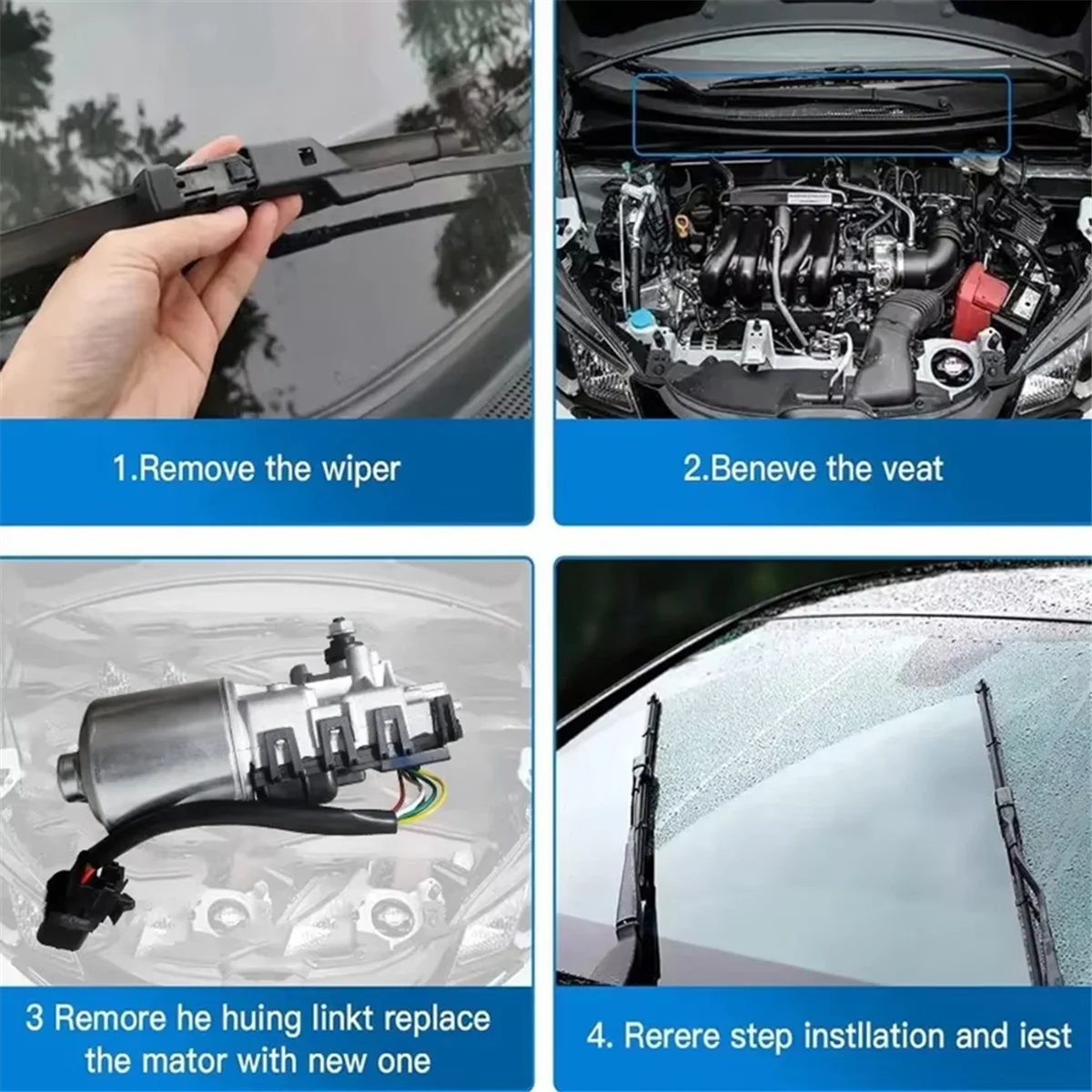 1.Remove the wiper

2.Beneve the veat

3 Remore he huing linkt replace the mator with new one

4. Rerere step instllation and iest