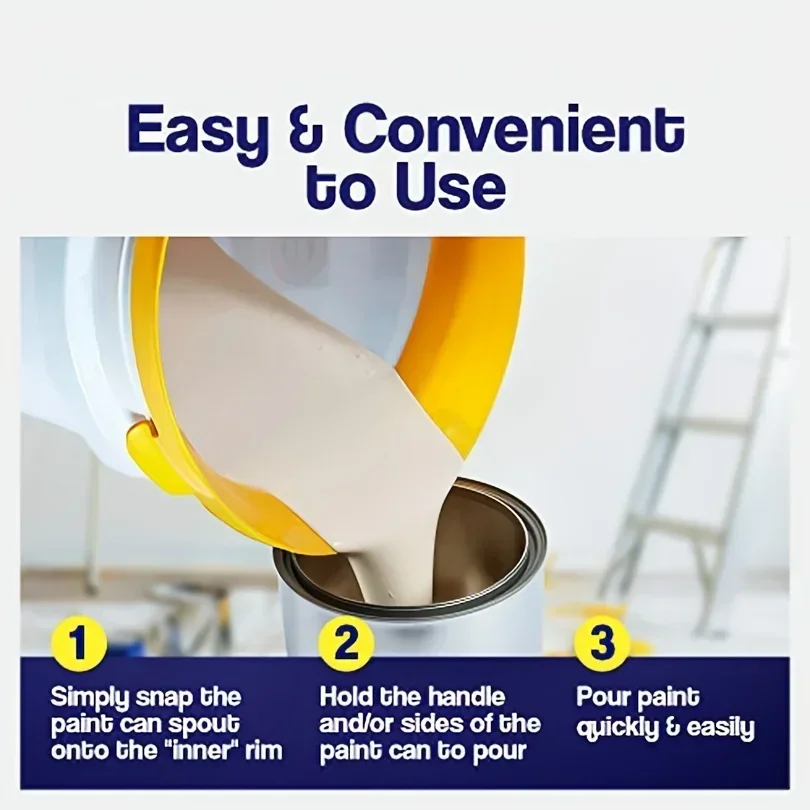 Easy & Convenient to Use

1
Simply snap the paint can spout onto the "inner" rim

2
Hold the handle and/or sides of the paint can to pour

3
Pour paint quickly & easily