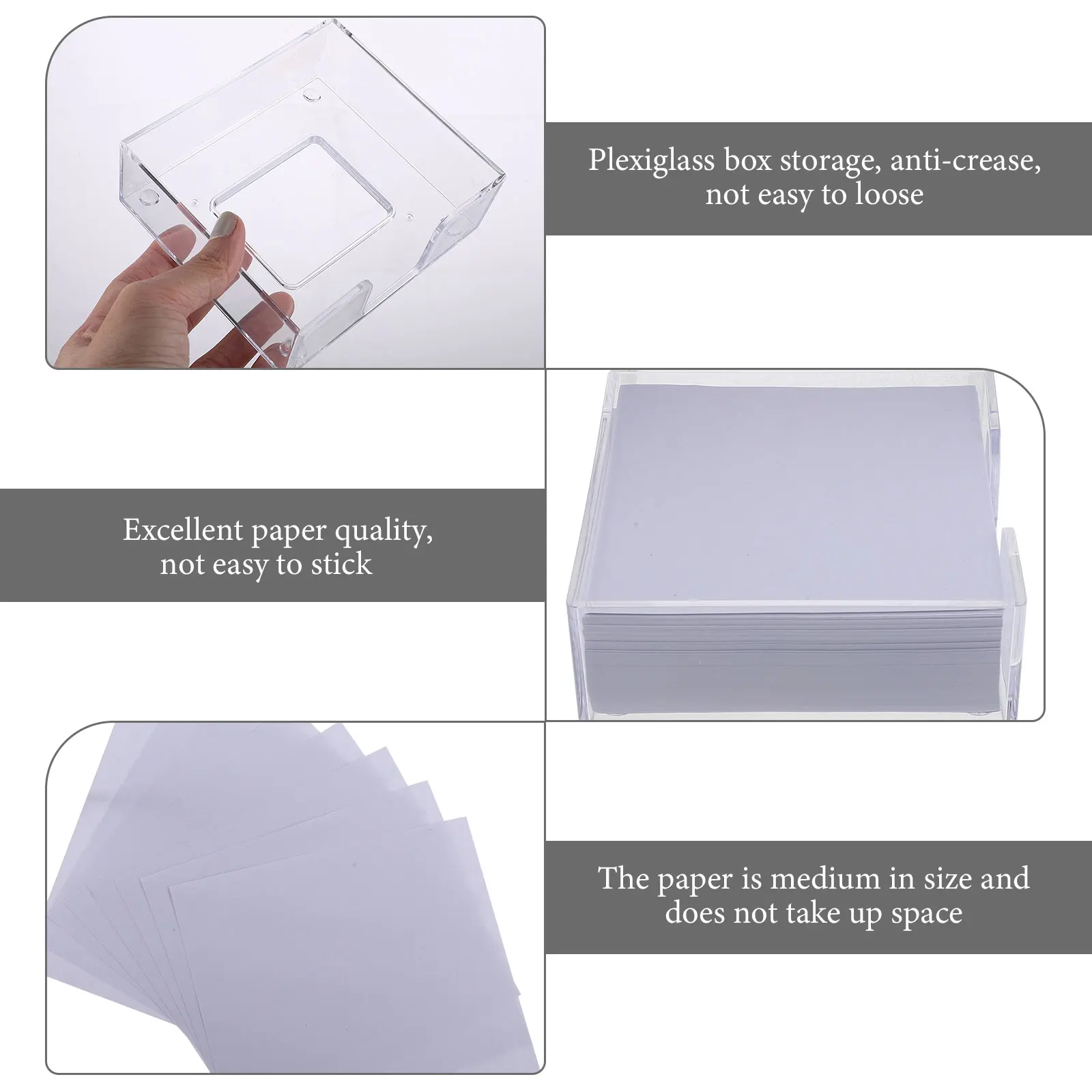 Plexiglass box storage, anti-crease, not easy to loose

Excellent paper quality, not easy to stick

The paper is medium in size and does not take up space