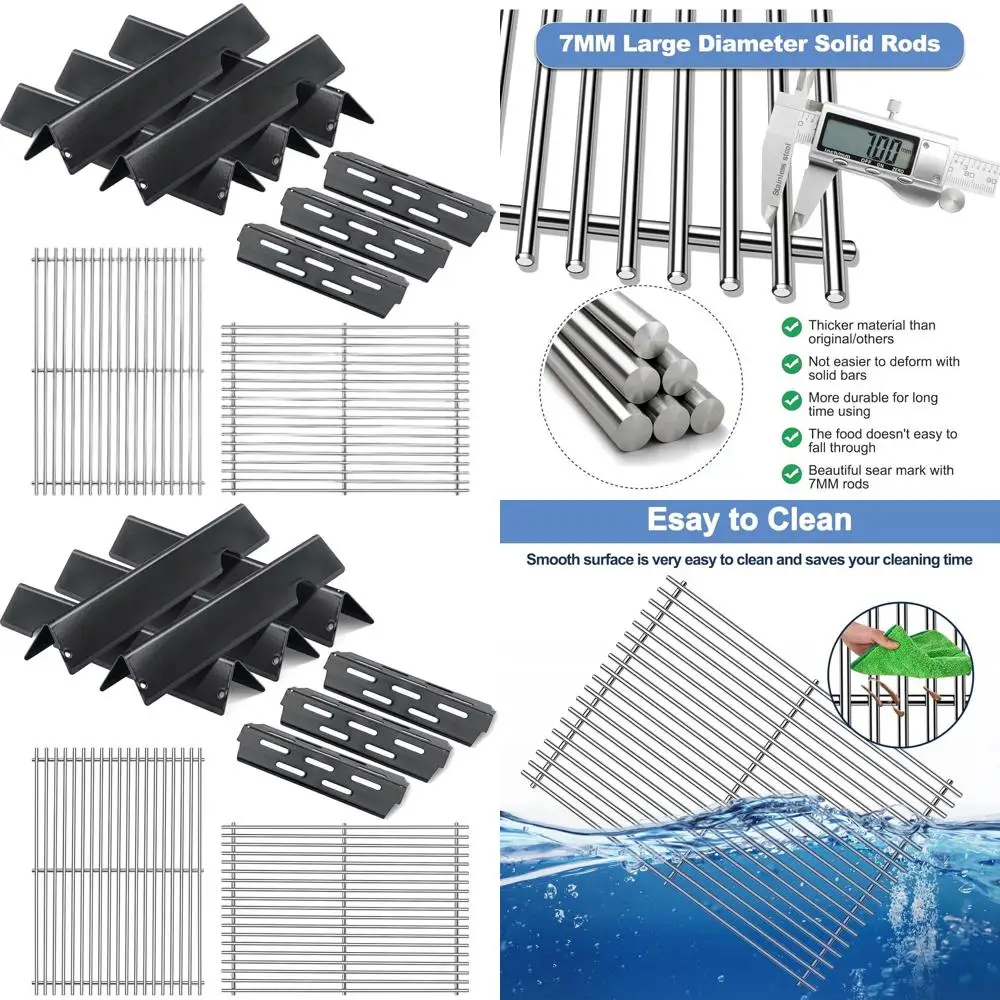 7MM Large Diameter Solid Rods

7.00

Stainless steel

Thicker material than original/others

Not easier to deform with solid bars

More durable for long time using

The food doesn't easy to fall through

Beautiful sear mark with 7MM rods

Esay to Clean

Smooth surface is very easy to clean and saves your cleaning time