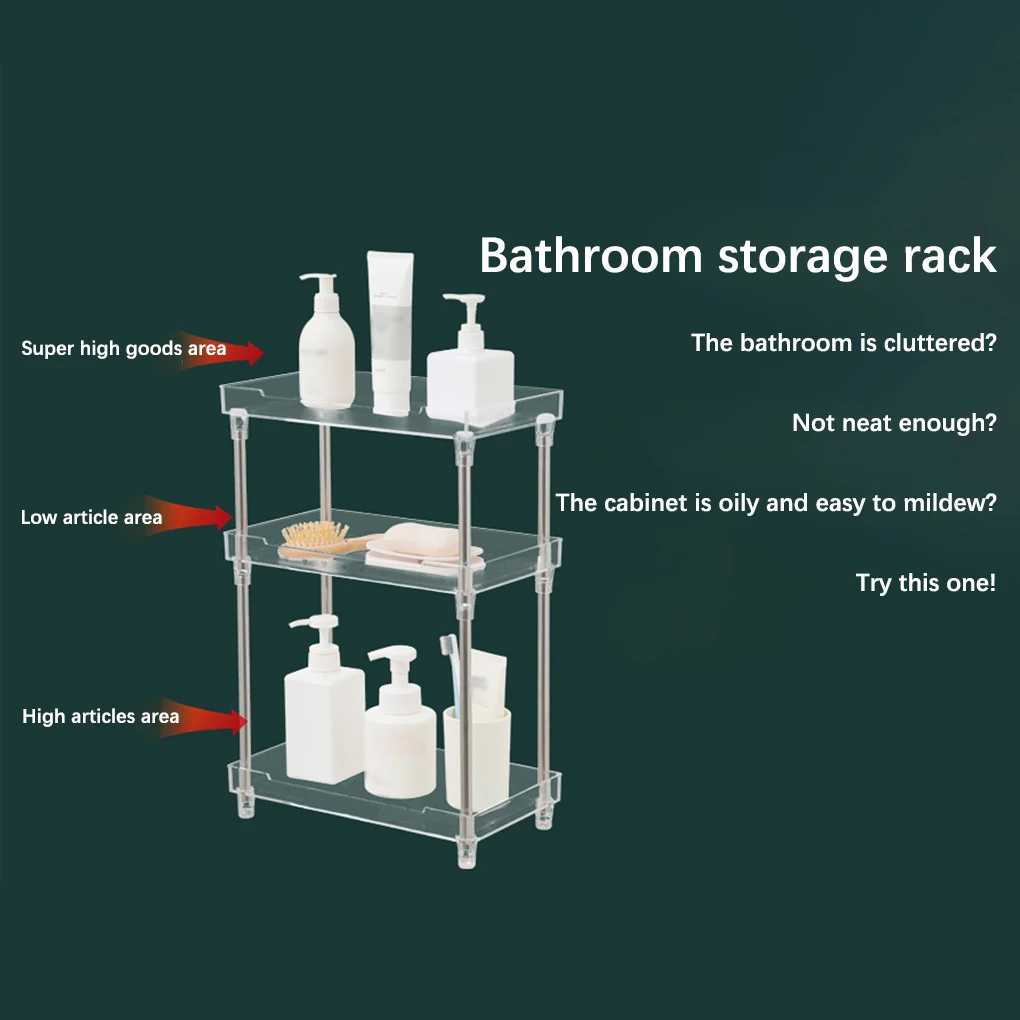 Bathroom storage rack

The bathroom is cluttered?

Not neat enough?

The cabinet is oily and easy to mildew?

Try this one!

Super high goods area

Low article area

High articles area