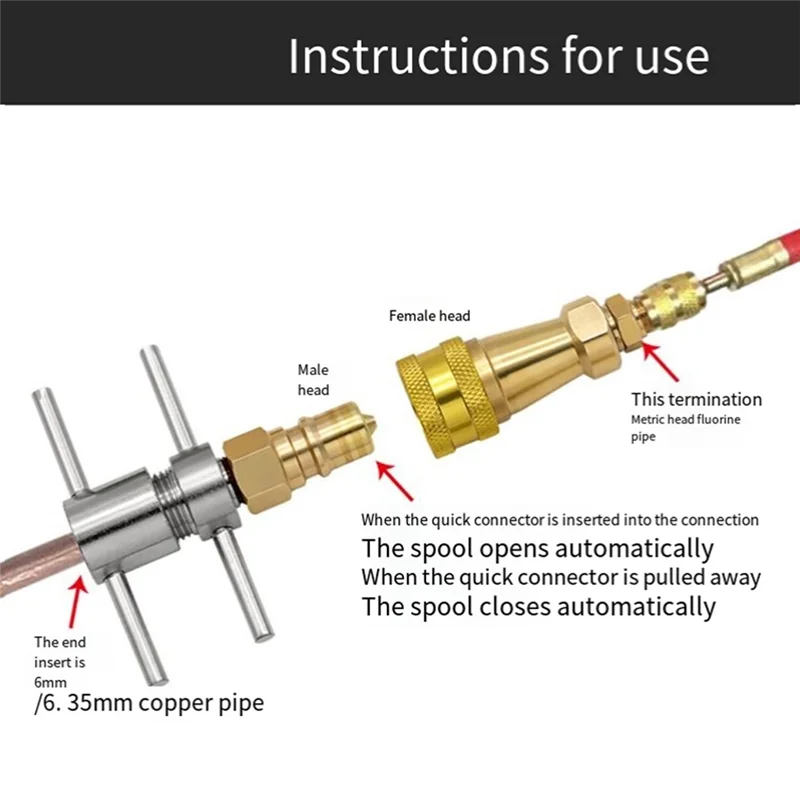 Instructions for use

Female head

Male head

This termination
Metric head fluorine pipe

When the quick connector is inserted into the connection
The spool opens automatically
When the quick connector is pulled away
The spool closes automatically

The end insert is 6mm
/6. 35mm copper pipe