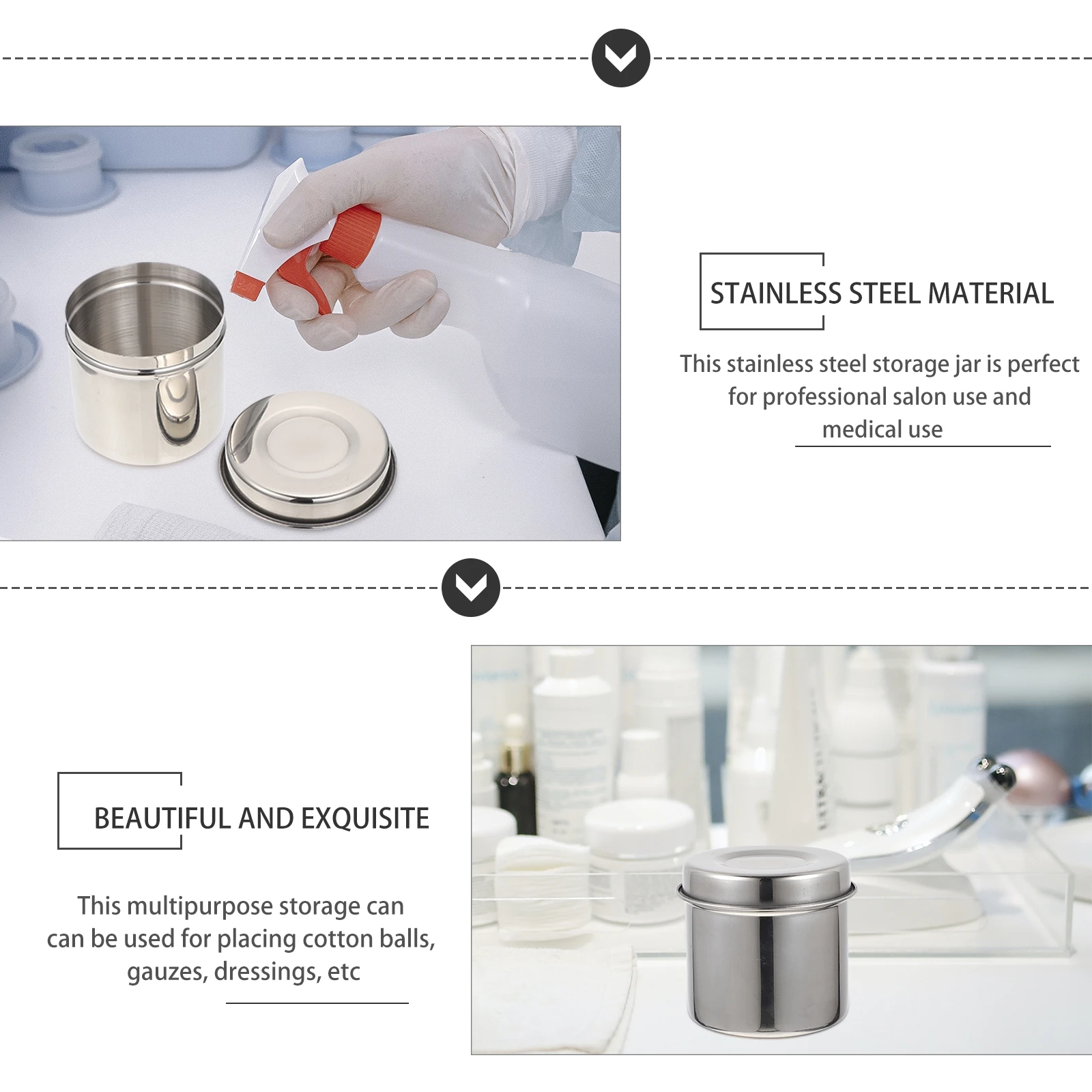 STAINLESS STEEL MATERIAL

This stainless steel storage jar is perfect for professional salon use and medical use

BEAUTIFUL AND EXQUISITE

This multipurpose storage can can be used for placing cotton balls, gauzes, dressings, etc