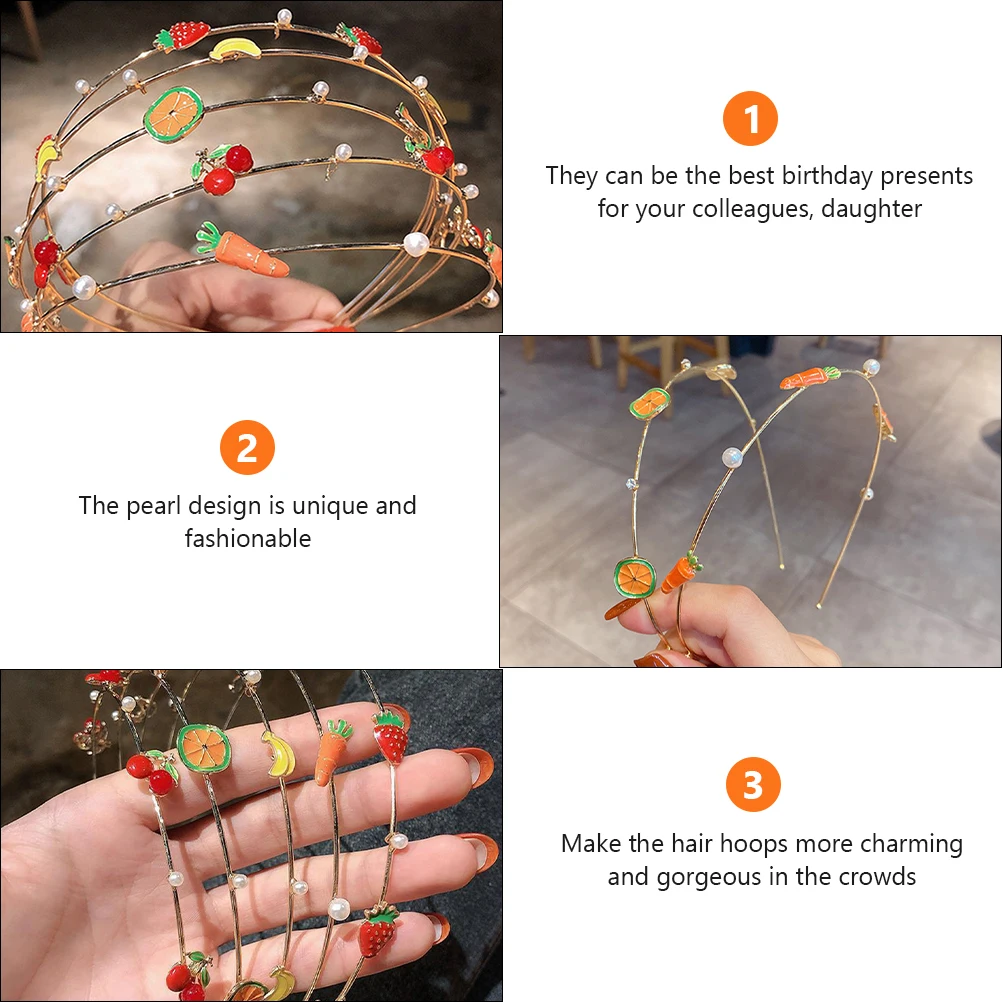 1

They can be the best birthday presents for your colleagues, daughter

2

The pearl design is unique and fashionable

3

Make the hair hoops more charming and gorgeous in the crowds