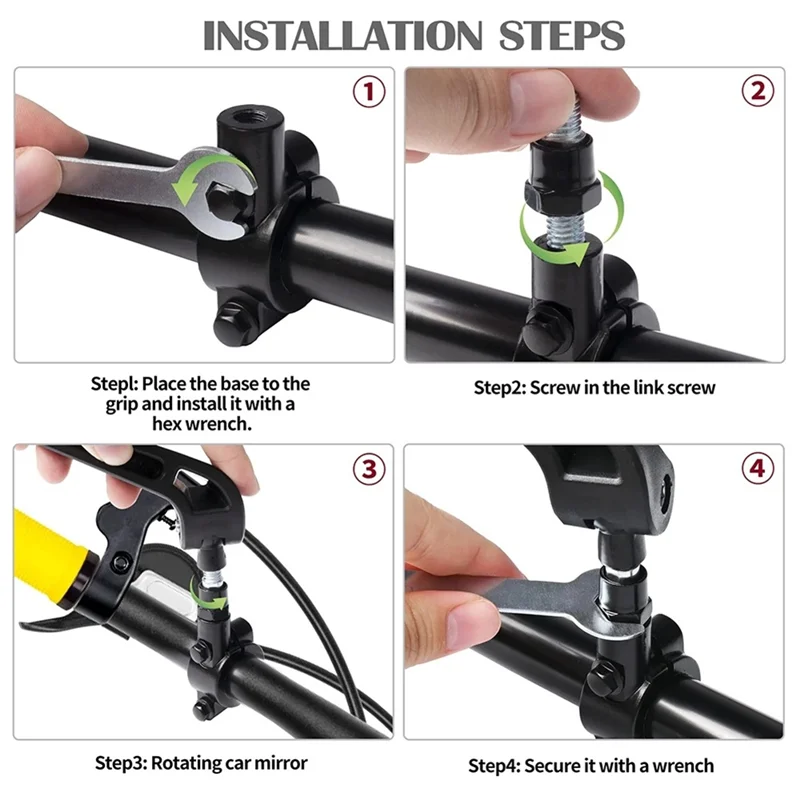 INSTALLATION STEPS

1

Stepl: Place the base to the grip and install it with a hex wrench.

2

Step2: Screw in the link screw

3

Step3: Rotating car mirror

4

Step4: Secure it with a wrench