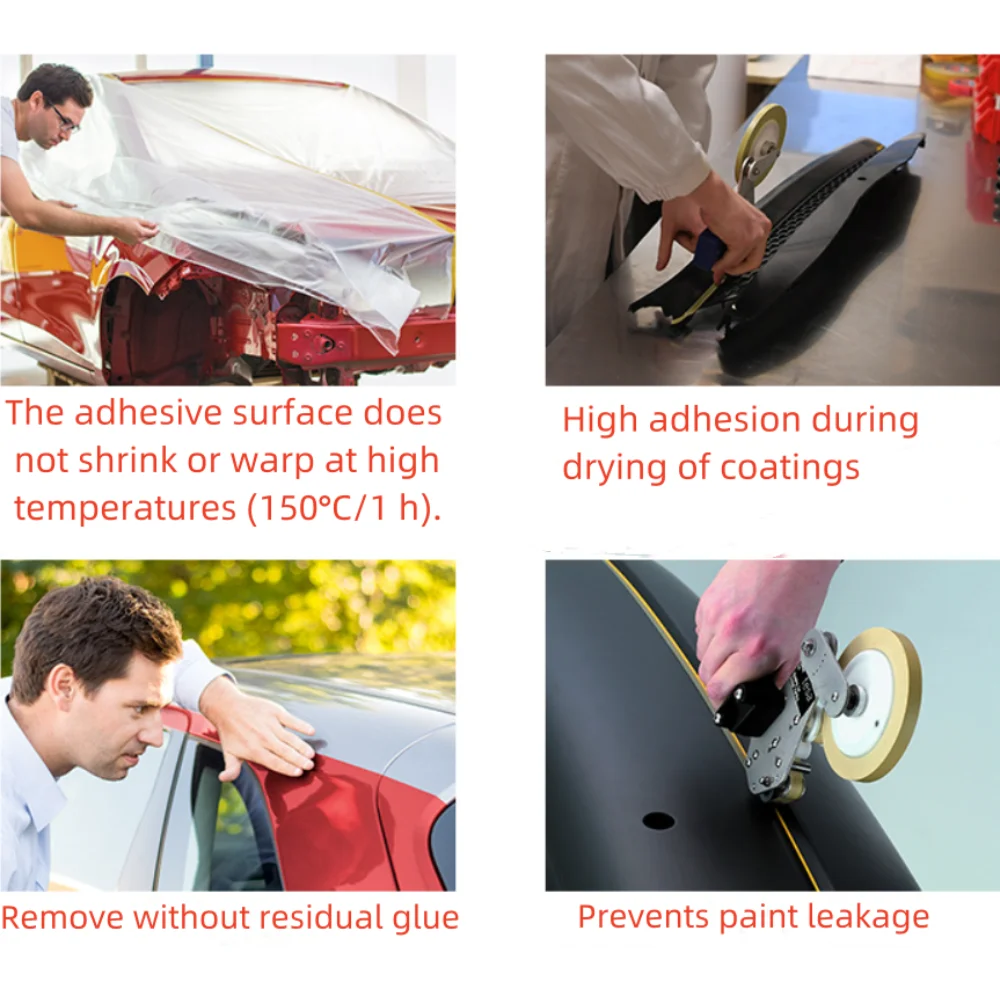 The adhesive surface does not shrink or warp at high temperatures (150°C/1 h).

High adhesion during drying of coatings

Remove without residual glue

Prevents paint leakage