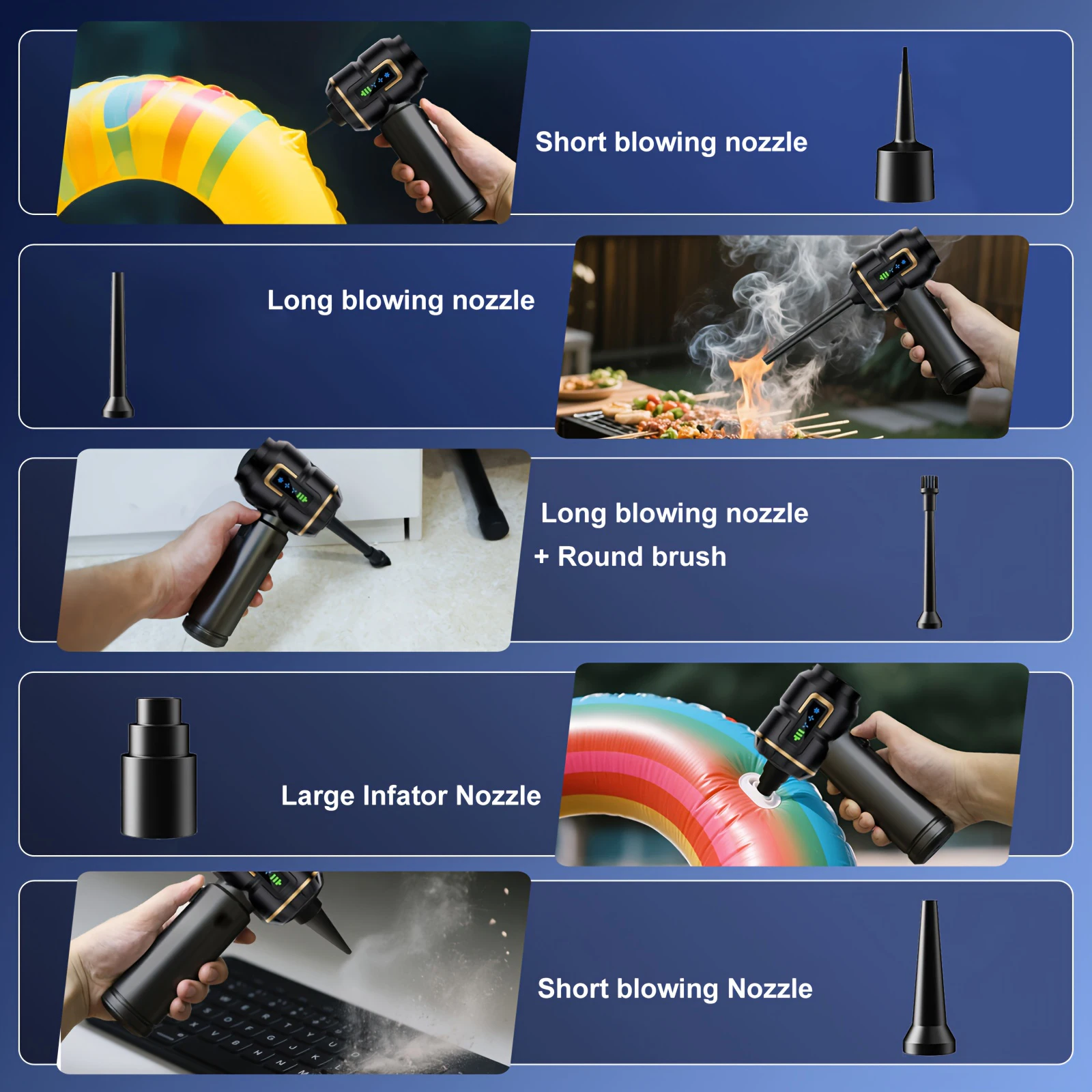 Short blowing nozzle

Long blowing nozzle

Long blowing nozzle
+ Round brush

Large Infator Nozzle

Short blowing Nozzle