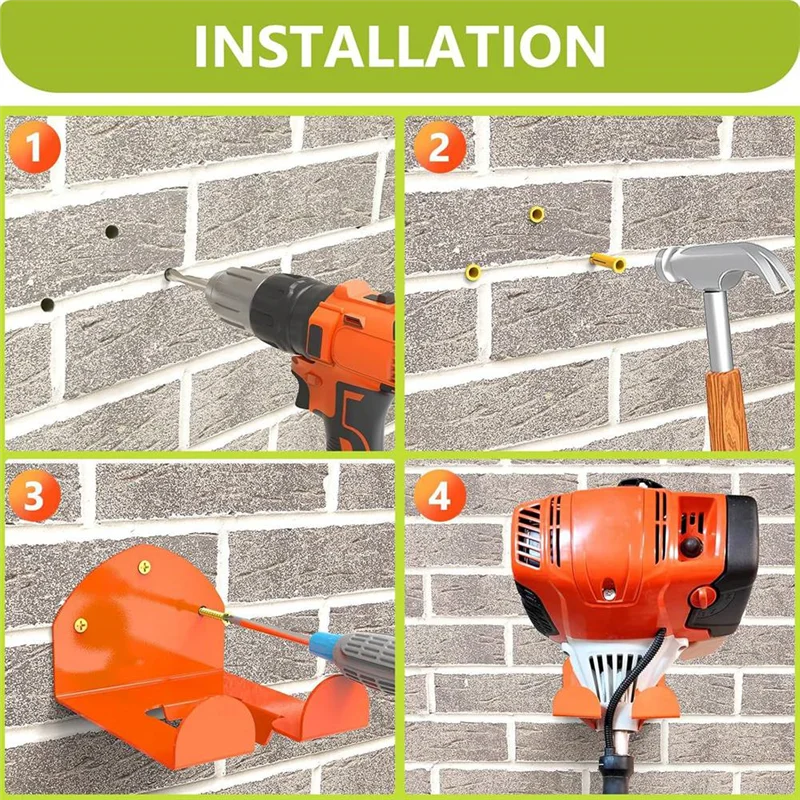 INSTALLATION

1

2

3

4