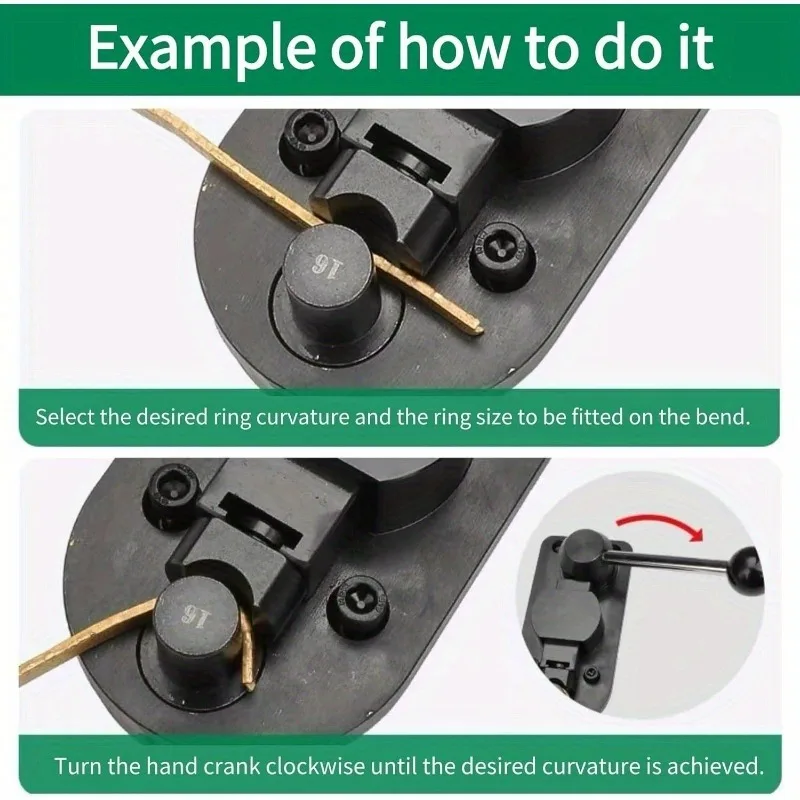 Example of how to do it

16

Select the desired ring curvature and the ring size to be fitted on the bend.

16

Turn the hand crank clockwise until the desired curvature is achieved.