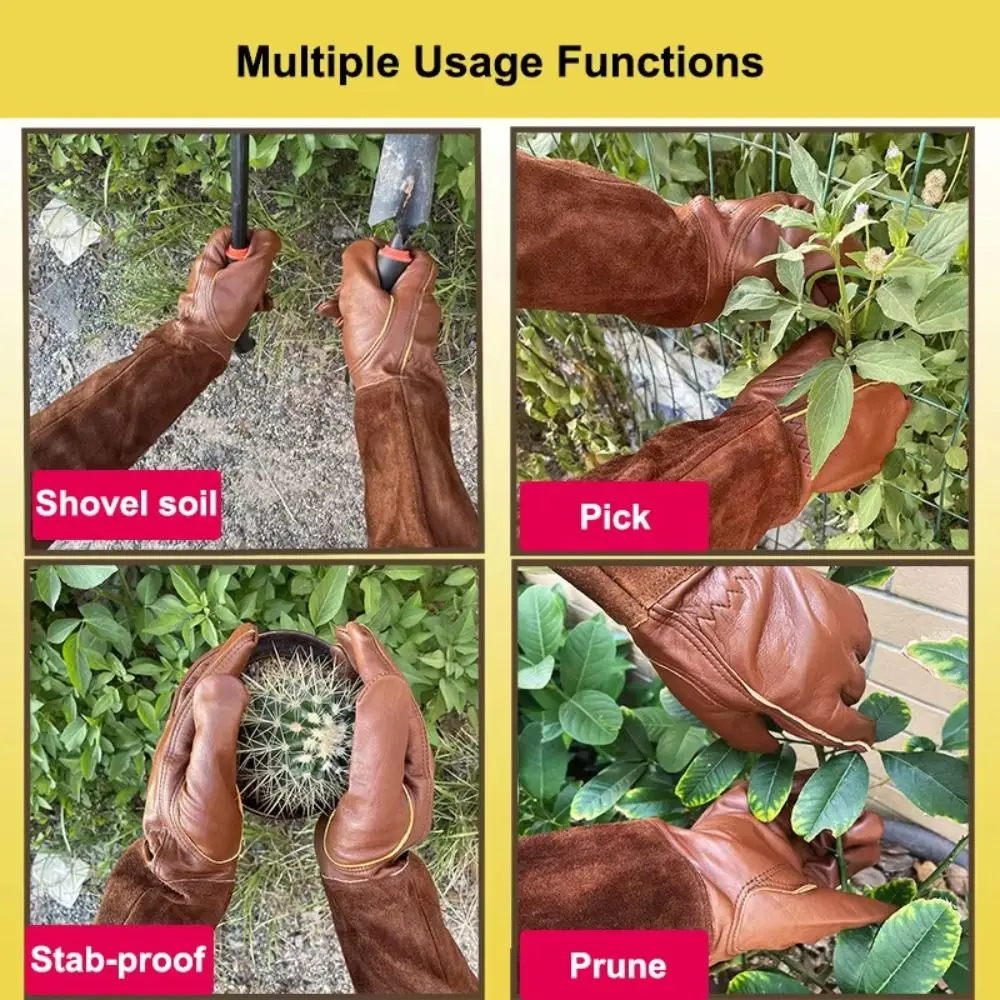 Multiple Usage Functions

Shovel soil

Pick

Stab-proof

Prune