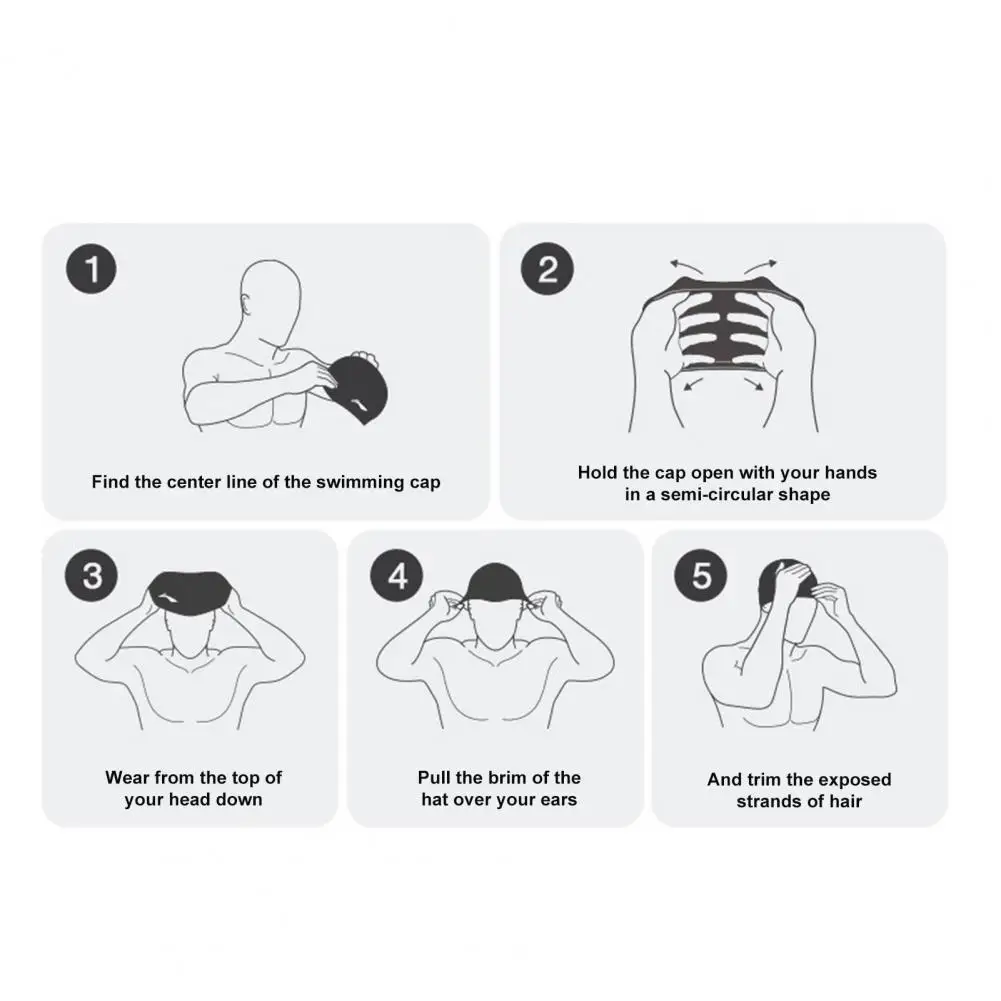 1

Find the center line of the swimming cap

2

Hold the cap open with your hands in a semi-circular shape

3

Wear from the top of your head down

4

Pull the brim of the hat over your ears

5

And trim the exposed strands of hair