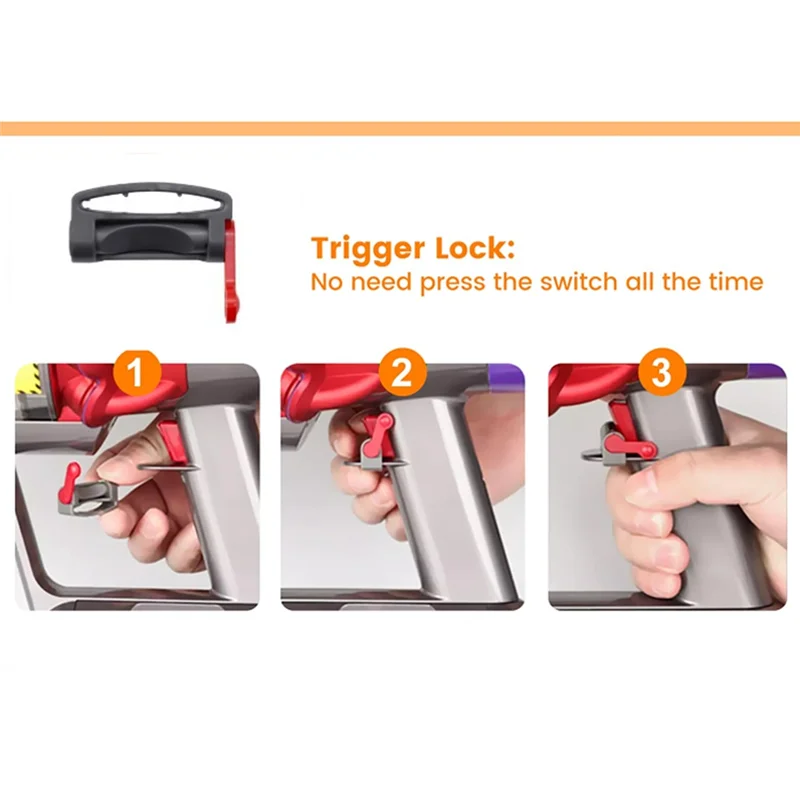 Trigger Lock:
No need press the switch all the time

1

2

3