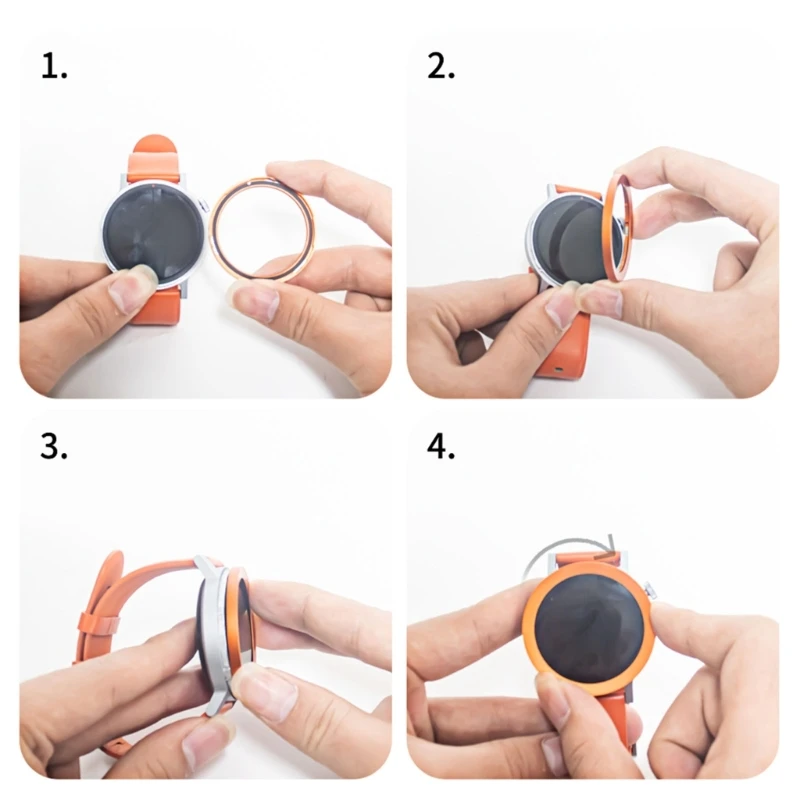 1.

2.

3.

4.