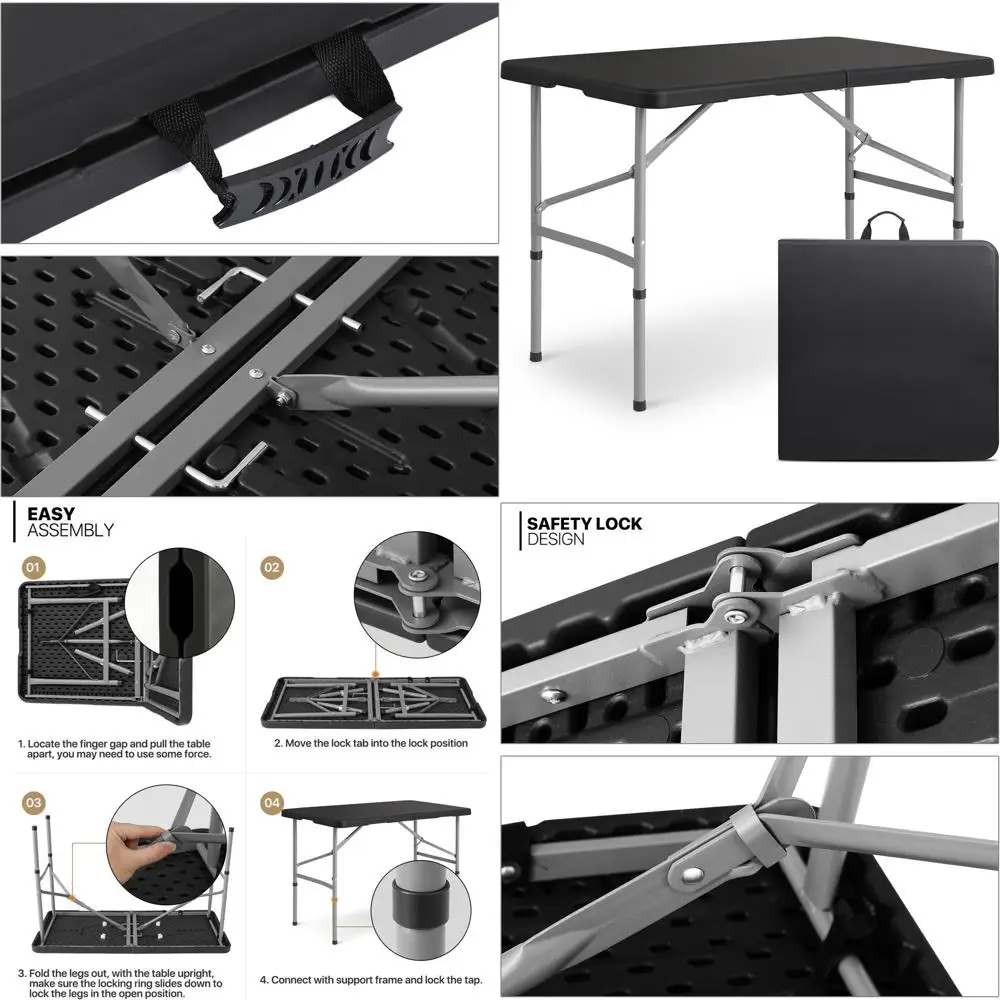 EASY
ASSEMBLY

01

1. Locate the finger gap and pull the table apart, you may need to use some force.

02

2. Move the lock tab into the lock position

03

3. Fold the legs out, with the table upright, make sure the locking ring slides down to lock the legs in the open position.

04

4. Connect with support frame and lock the tap.

SAFETY LOCK
DESIGN