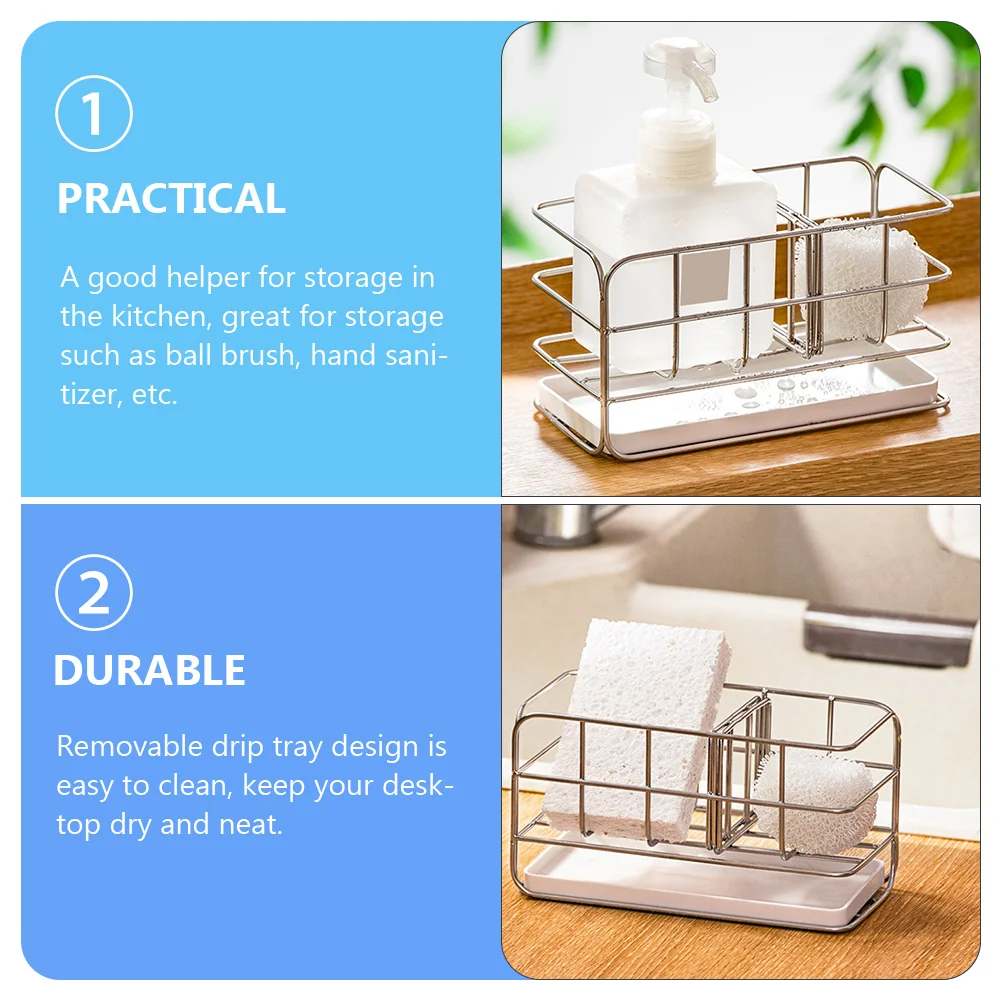 1
PRACTICAL
A good helper for storage in the kitchen, great for storage such as ball brush, hand sanitizer, etc.

2
DURABLE
Removable drip tray design is easy to clean, keep your desktop dry and neat.