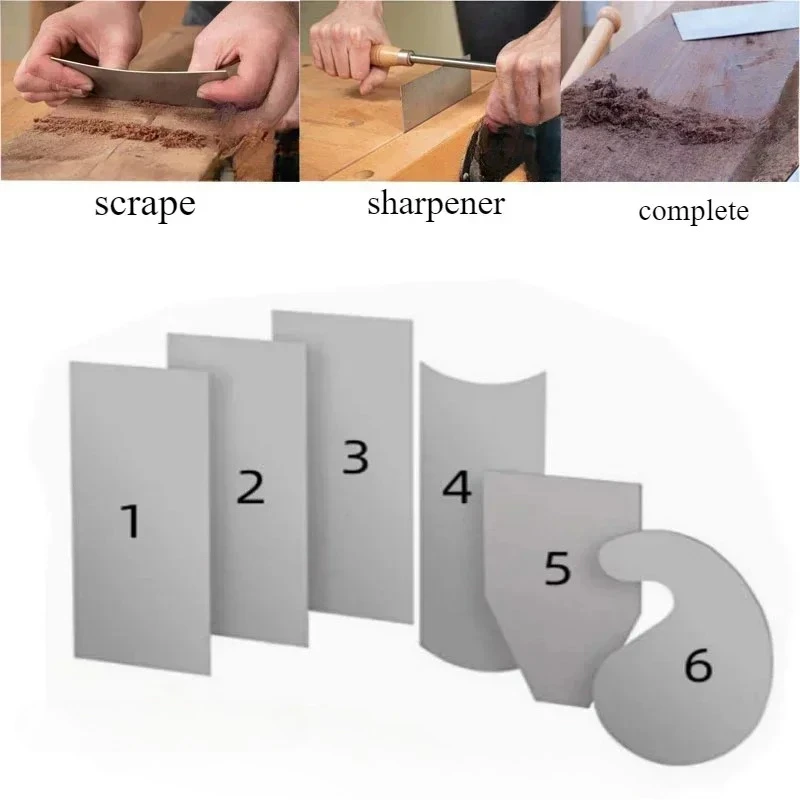 scrape sharpener complete

1
2
3
4
5
6