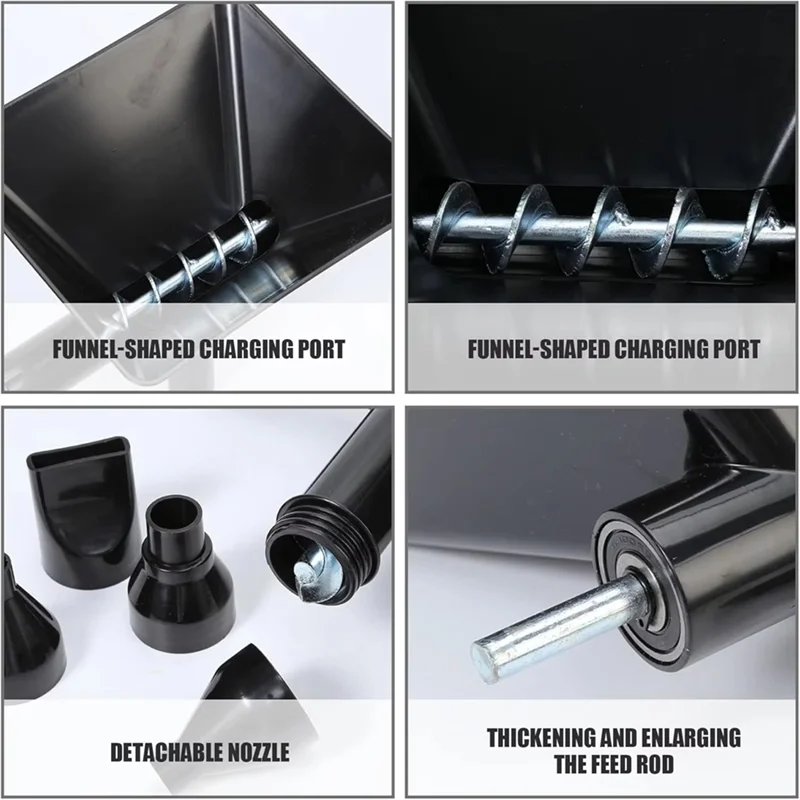 FUNNEL-SHAPED CHARGING PORT

FUNNEL-SHAPED CHARGING PORT

DETACHABLE NOZZLE

THICKENING AND ENLARGING THE FEED ROD