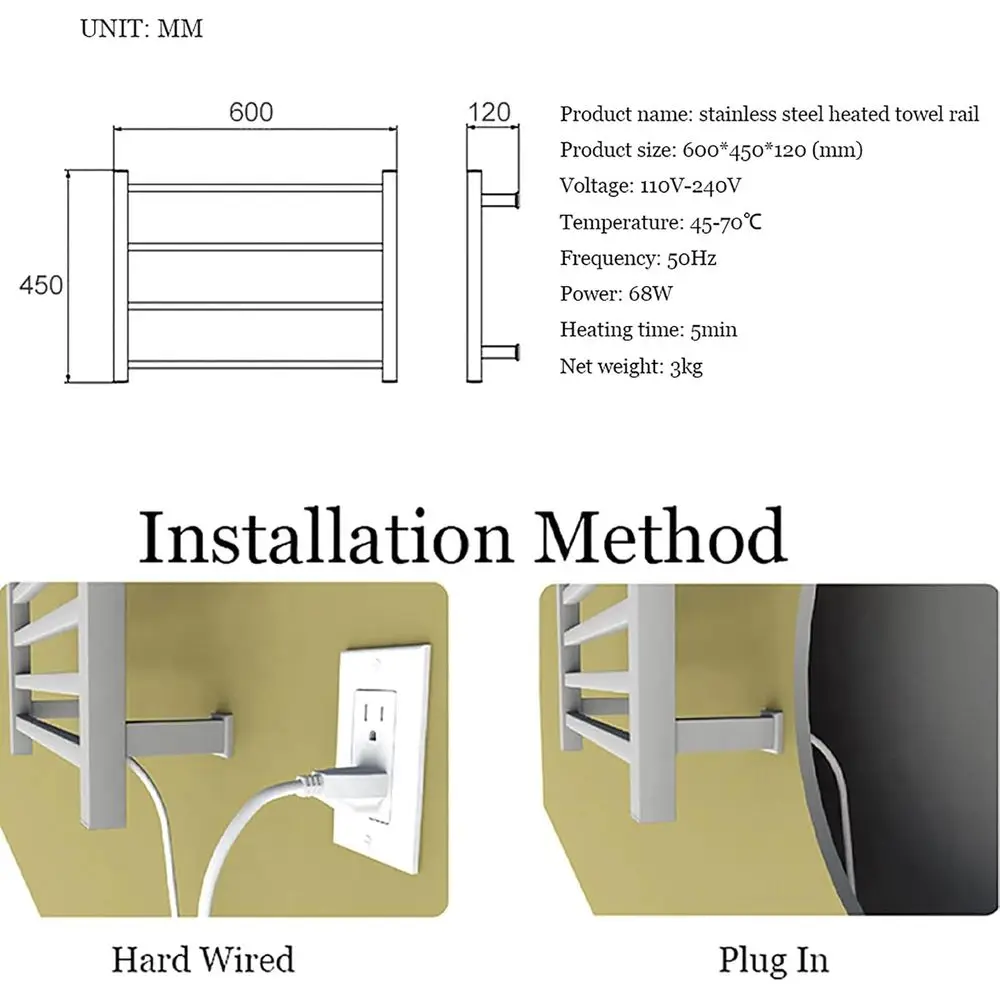 UNIT: MM

600

120

450

Product name: stainless steel heated towel rail

Product size: 600*450*120 (mm)

Voltage: 110V-240V

Temperature: 45-70℃

Frequency: 50Hz

Power: 68W

Heating time: 5min

Net weight: 3kg

Installation Method

Hard Wired

Plug In