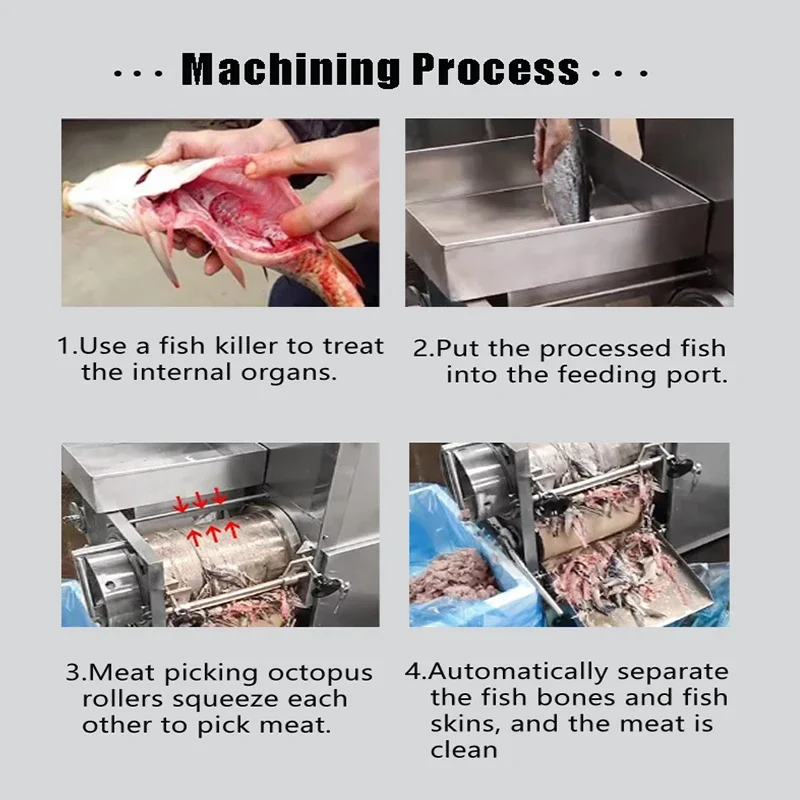 ··· Machining Process ···

1.Use a fish killer to treat the internal organs.

2.Put the processed fish into the feeding port.

3.Meat picking octopus rollers squeeze each other to pick meat.

4.Automatically separate the fish bones and fish skins, and the meat is clean