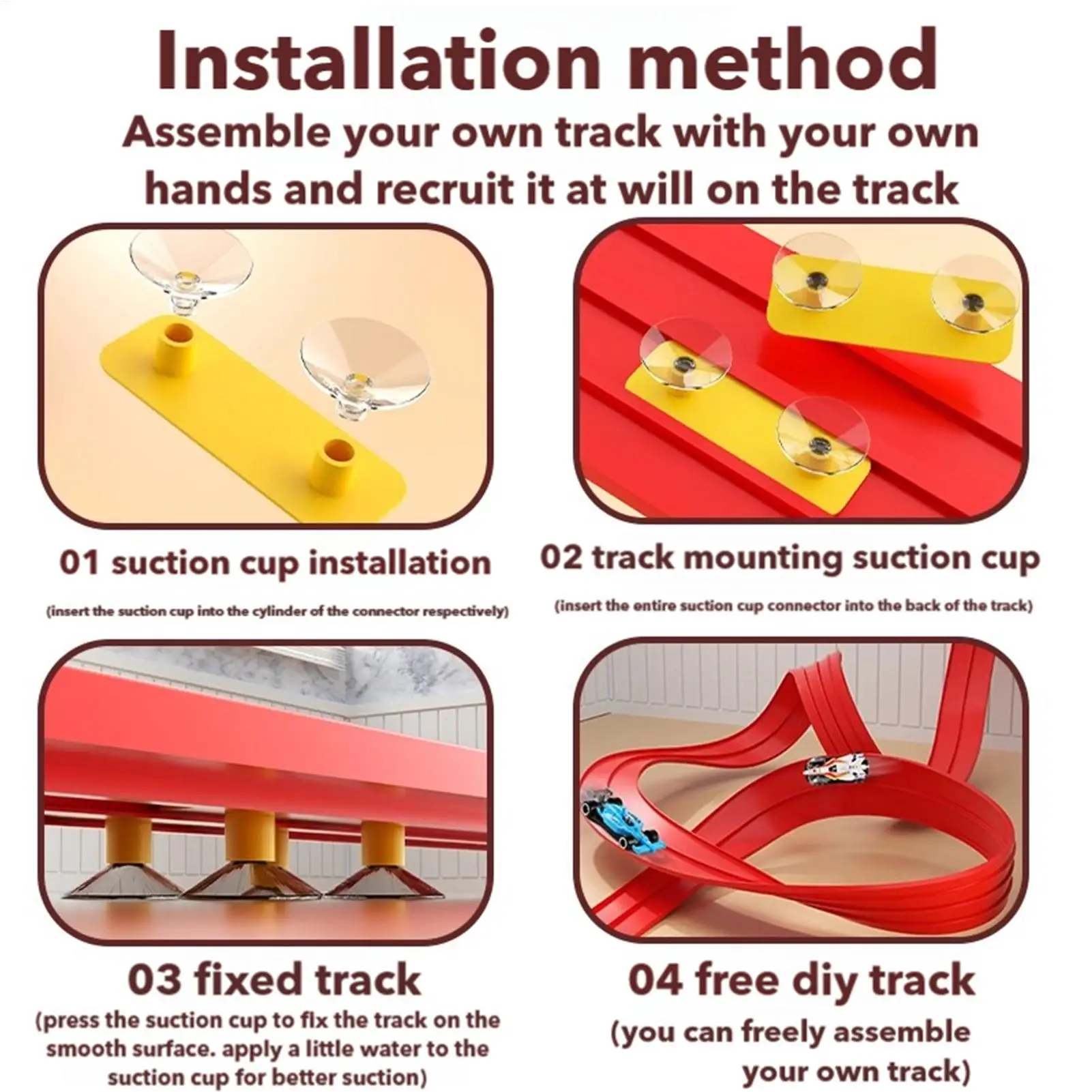 Installation method

Assemble your own track with your own hands and recruit it at will on the track

01 suction cup installation

(insert the suction cup into the cylinder of the connector respectively)

02 track mounting suction cup

(insert the entire suction cup connector into the back of the track)

03 fixed track

(press the suction cup to fix the track on the smooth surface. apply a little water to the suction cup for better suction)

04 free diy track

(you can freely assemble your own track)