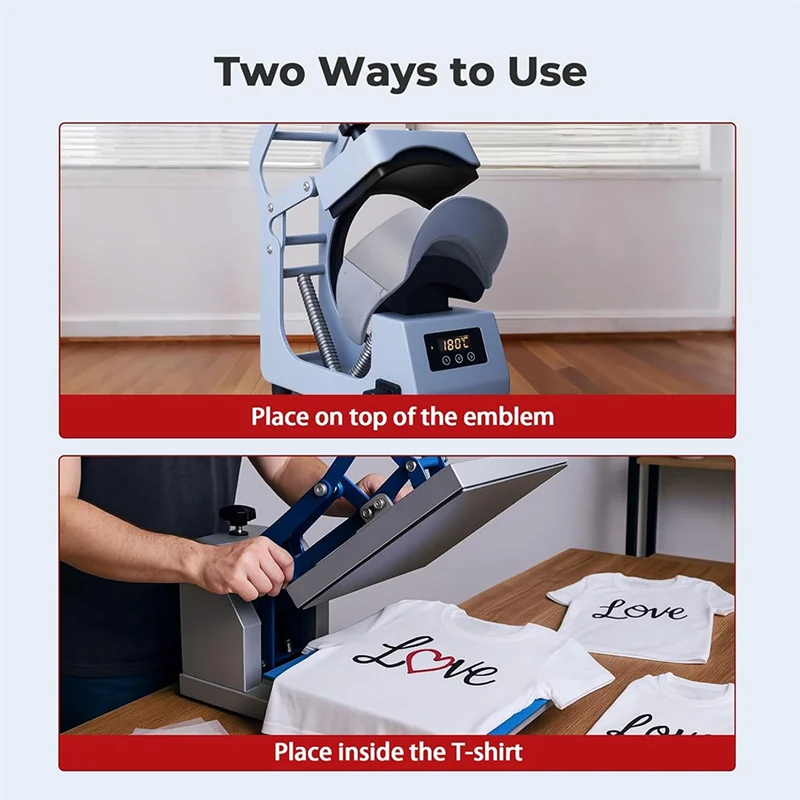 Two Ways to Use

180℃

Place on top of the emblem

Love

Love

Place inside the T-shirt