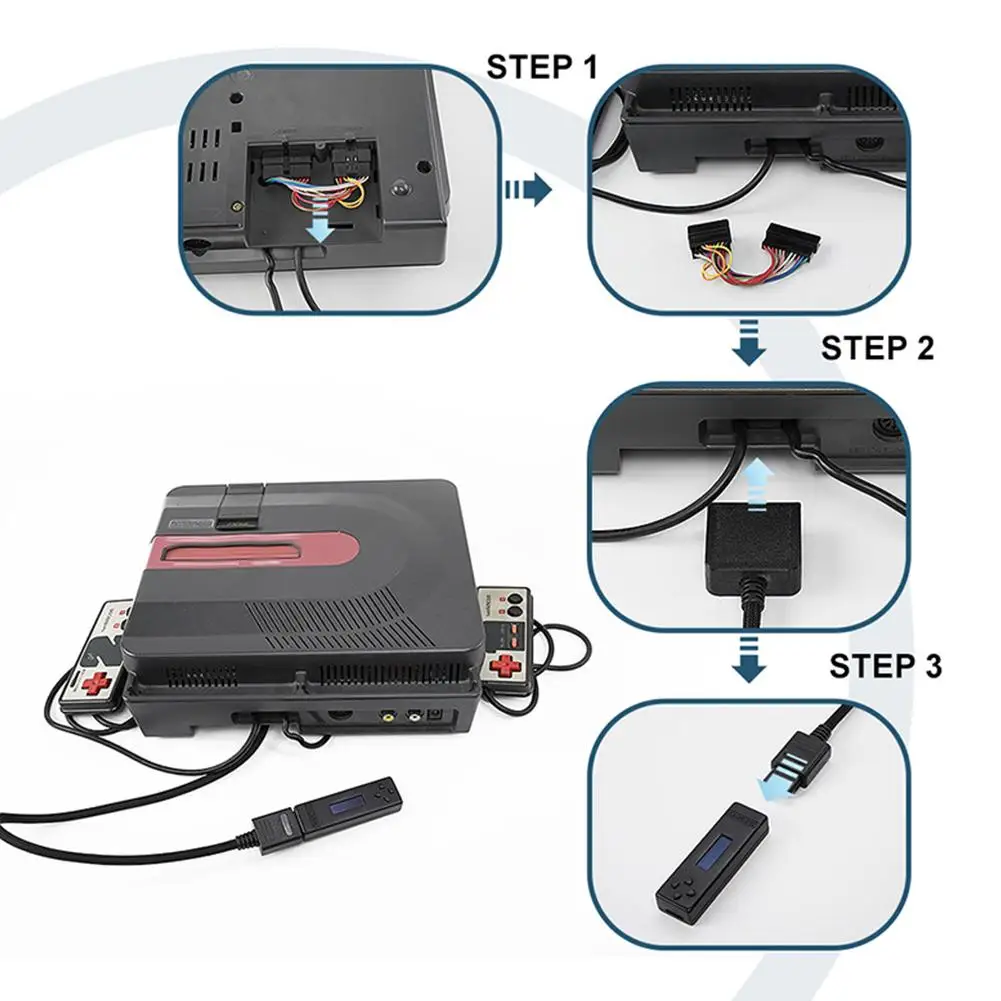 STEP 1

STEP 2

STEP 3