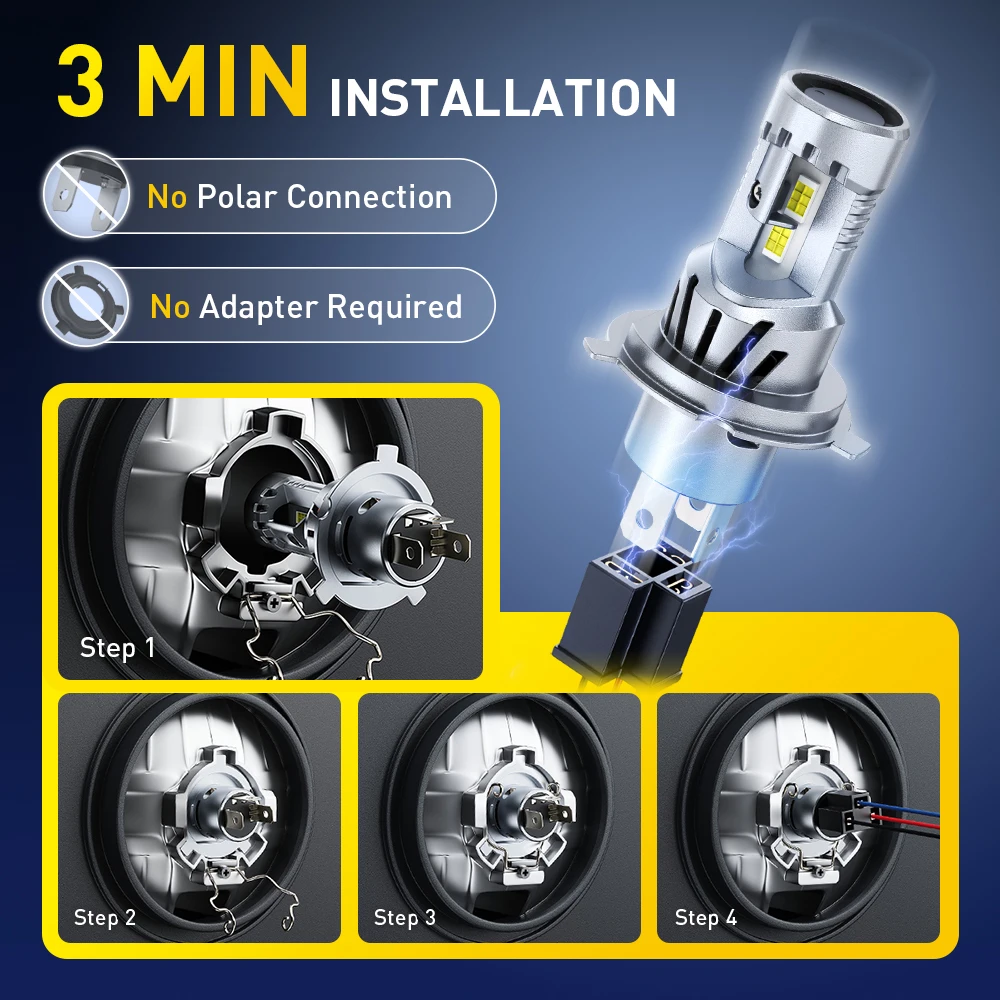 3 MIN INSTALLATION

No Polar Connection

No Adapter Required

Step 1

Step 2

Step 3

Step 4