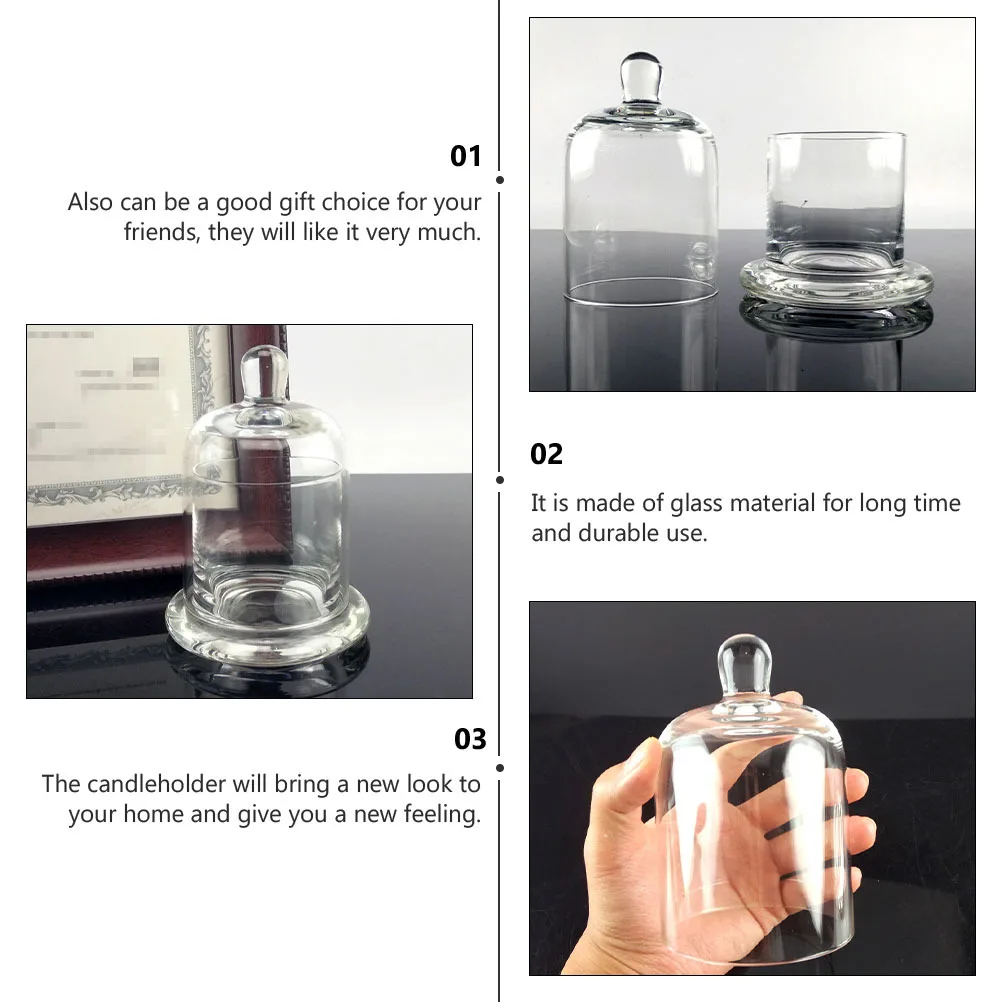 01

Also can be a good gift choice for your friends, they will like it very much.

02

It is made of glass material for long time and durable use.

03

The candleholder will bring a new look to your home and give you a new feeling.