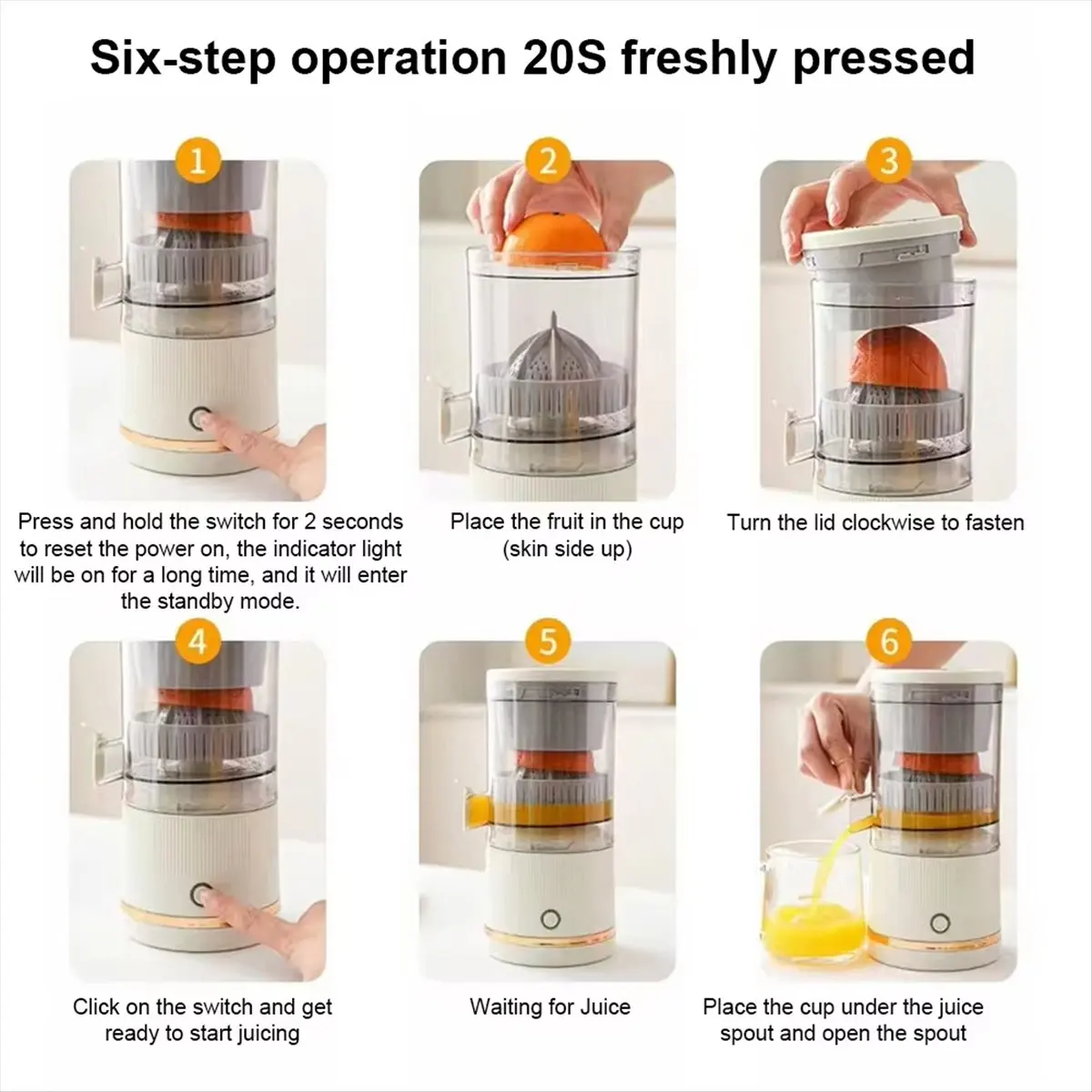 Six-step operation 20S freshly pressed

1

Press and hold the switch for 2 seconds to reset the power on, the indicator light will be on for a long time, and it will enter the standby mode.

2

Place the fruit in the cup (skin side up)

3

Turn the lid clockwise to fasten

4

Click on the switch and get ready to start juicing

5

Waiting for Juice

6

Place the cup under the juice spout and open the spout