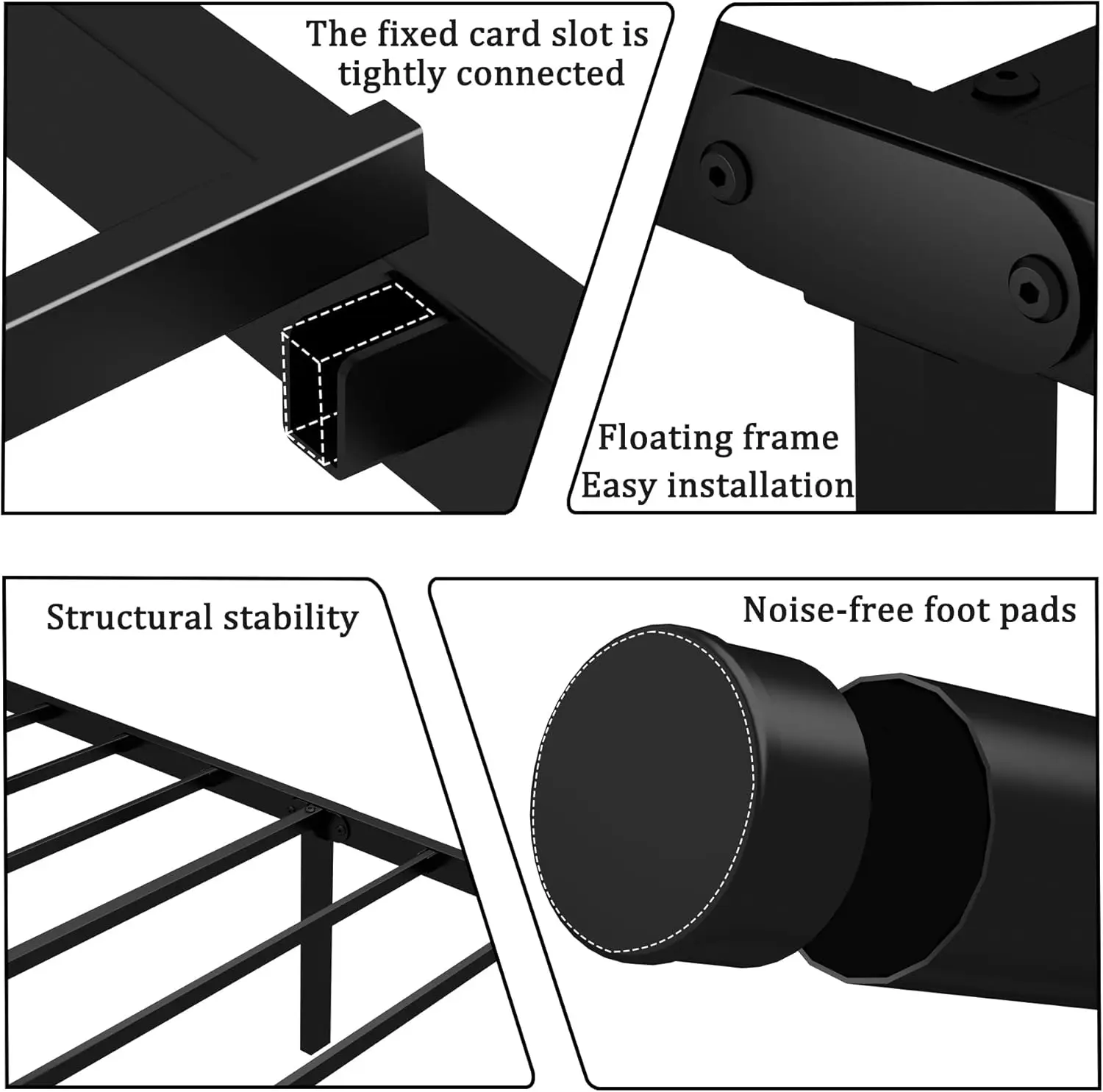 The fixed card slot is tightly connected

Floating frame
Easy installation

Structural stability

Noise-free foot pads