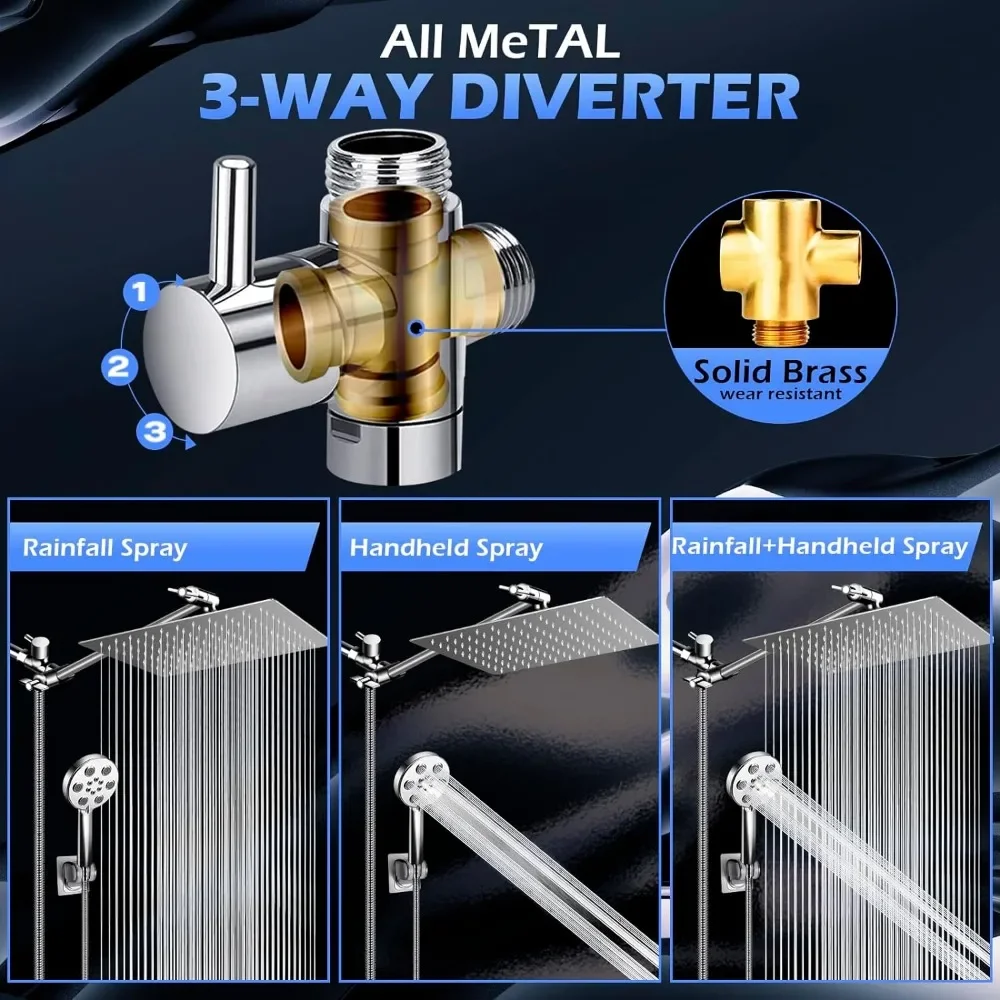 All MeTAL
3-WAY DIVERTER

1
2
3

Solid Brass
wear resistant

Rainfall Spray

Handheld Spray

Rainfall+Handheld Spray