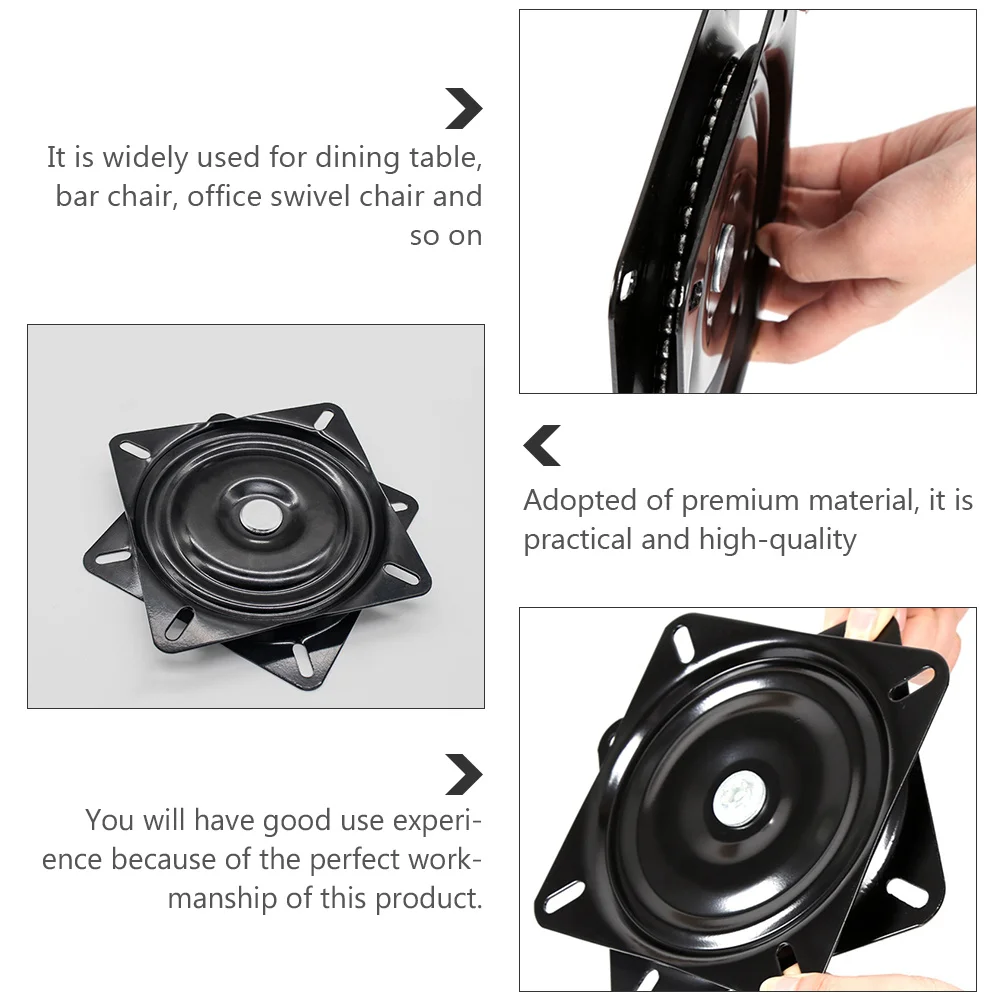 It is widely used for dining table, bar chair, office swivel chair and so on

Adopted of premium material, it is practical and high-quality

You will have good use experience because of the perfect workmanship of this product.